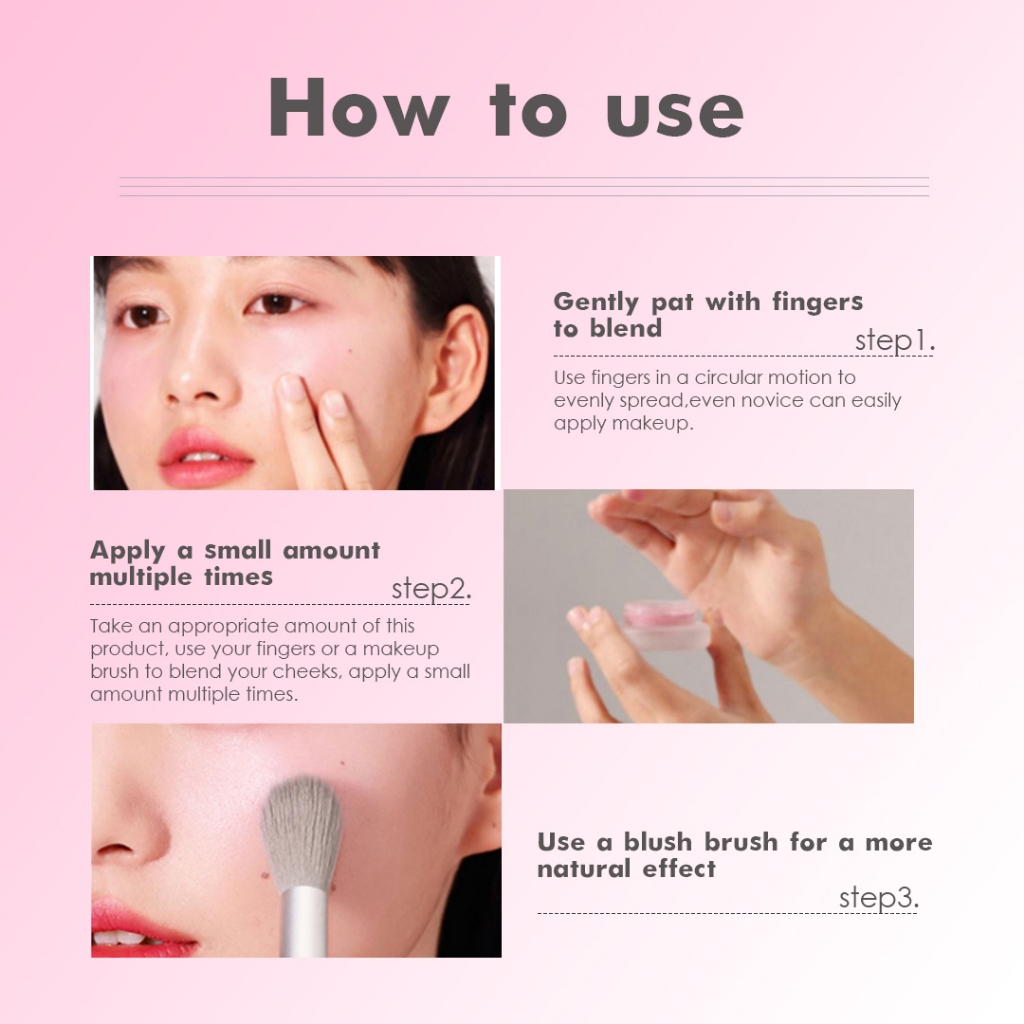 How to use

Gently pat with fingers to blend
step1.

Use fingers in a circular motion to evenly spread,even novice can easily apply makeup.

Apply a small amount multiple times
step2.

Take an appropriate amount of this product, use your fingers or a makeup brush to blend your cheeks, apply a small amount multiple times.

Use a blush brush for a more natural effect
step3.