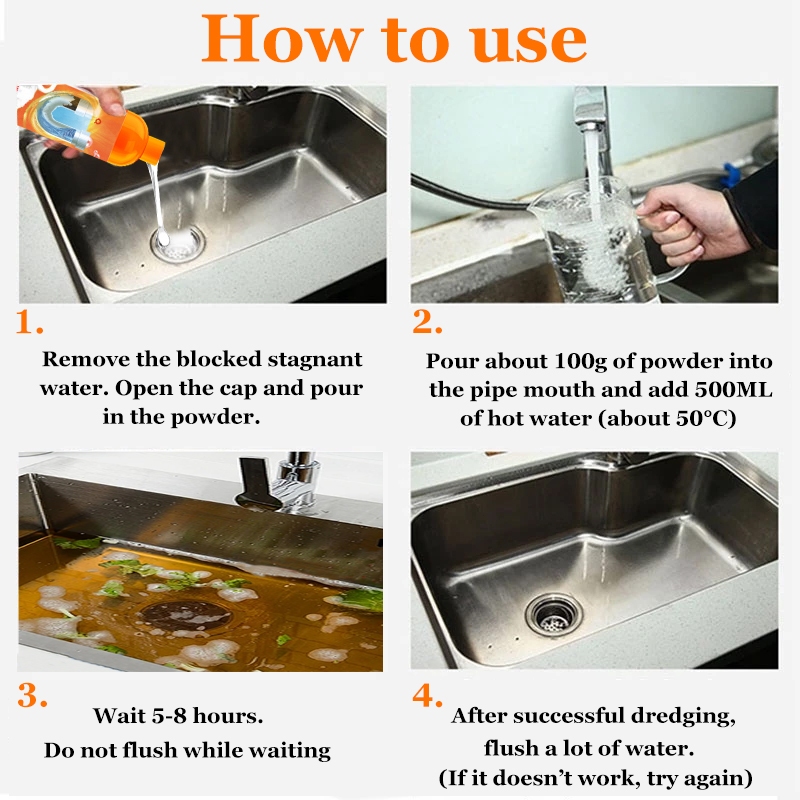 How to use

1.

Remove the blocked stagnant water. Open the cap and pour in the powder.

2.

Pour about 100g of powder into the pipe mouth and add 500ML of hot water (about 50°C)

3.

Wait 5-8 hours.

Do not flush while waiting

4.

After successful dredging, flush a lot of water.

(If it doesn't work, try again)