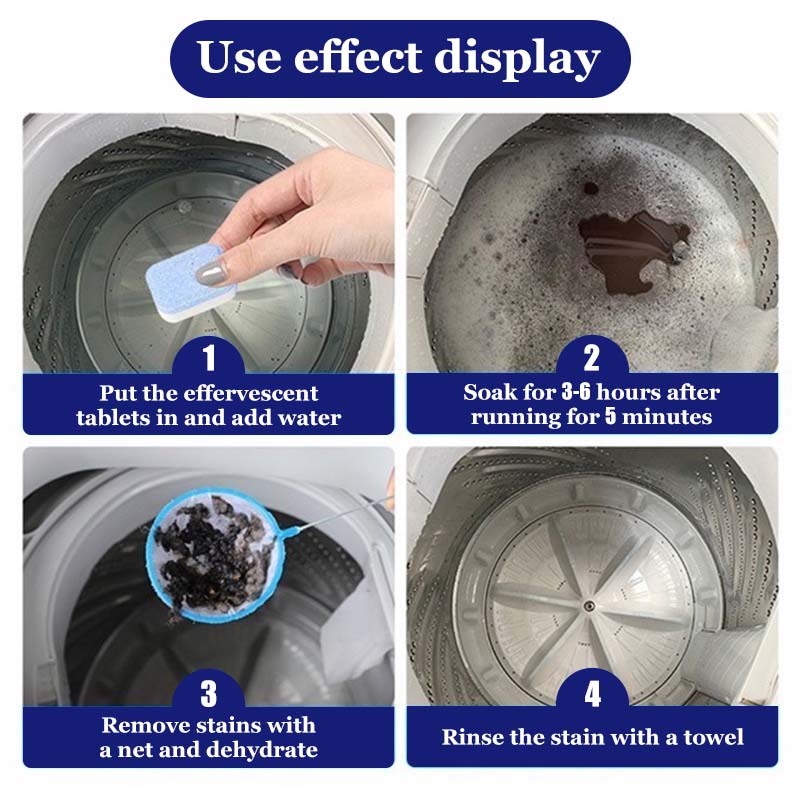 Use effect display

1
Put the effervescent tablets in and add water

2
Soak for 3-6 hours after running for 5 minutes

3
Remove stains with a net and dehydrate

4
Rinse the stain with a towel