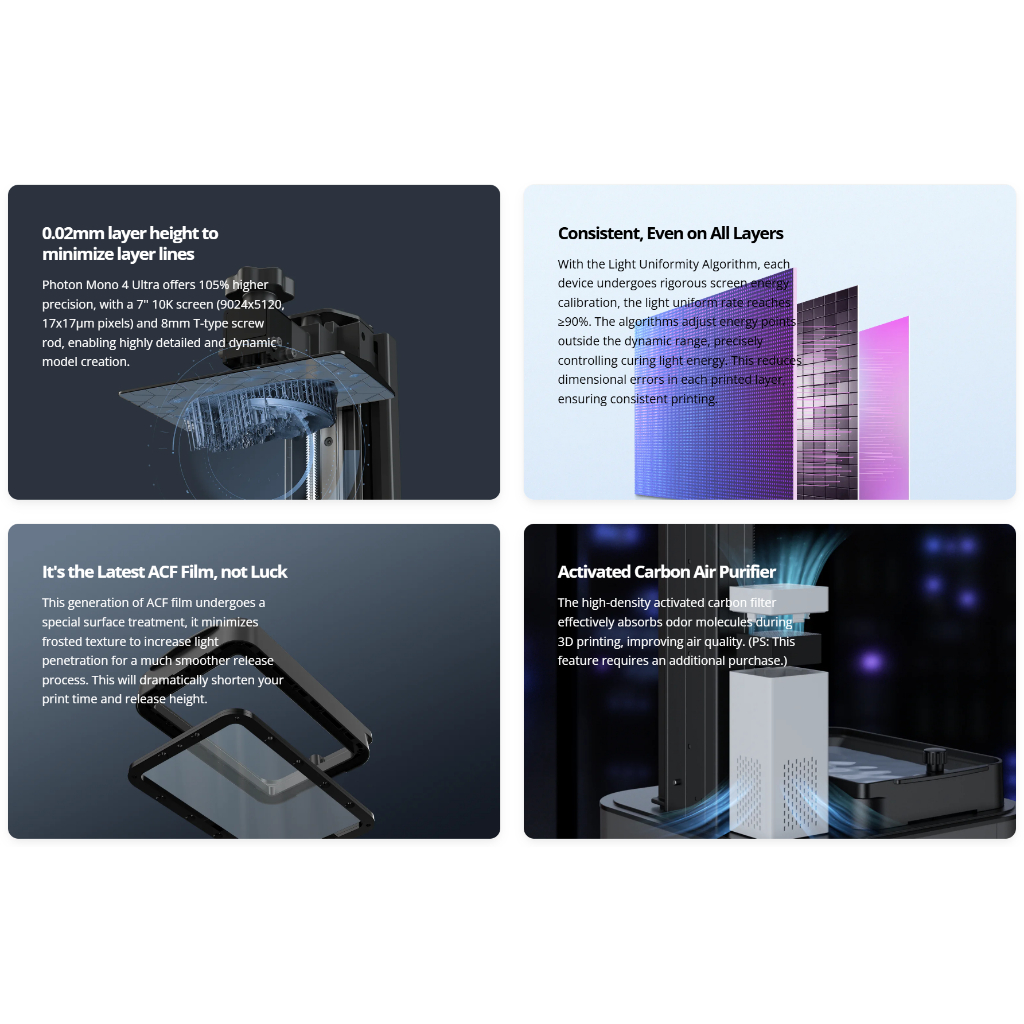 0.02mm layer height to minimize layer lines

Photon Mono 4 Ultra offers 105% higher precision, with a 7" 10K screen (9024x5120, 17x17μm pixels) and 8mm T-type screw rod, enabling highly detailed and dynamic model creation.

Consistent, Even on All Layers

With the Light Uniformity Algorithm, each device undergoes rigorous screen energy calibration, the light uniform rate reaches ≥90%. The algorithms adjust energy points outside the dynamic range, precisely controlling curing light energy. This reduces dimensional errors in each printed layer, ensuring consistent printing.

It's the Latest ACF Film, not Luck

This generation of ACF film undergoes a special surface treatment, it minimizes frosted texture to increase light penetration for a much smoother release process. This will dramatically shorten your print time and release height.

Activated Carbon Air Purifier

The high-density activated carbon filter effectively absorbs odor molecules during 3D printing, improving air quality. (PS: This feature requires an additional purchase.)