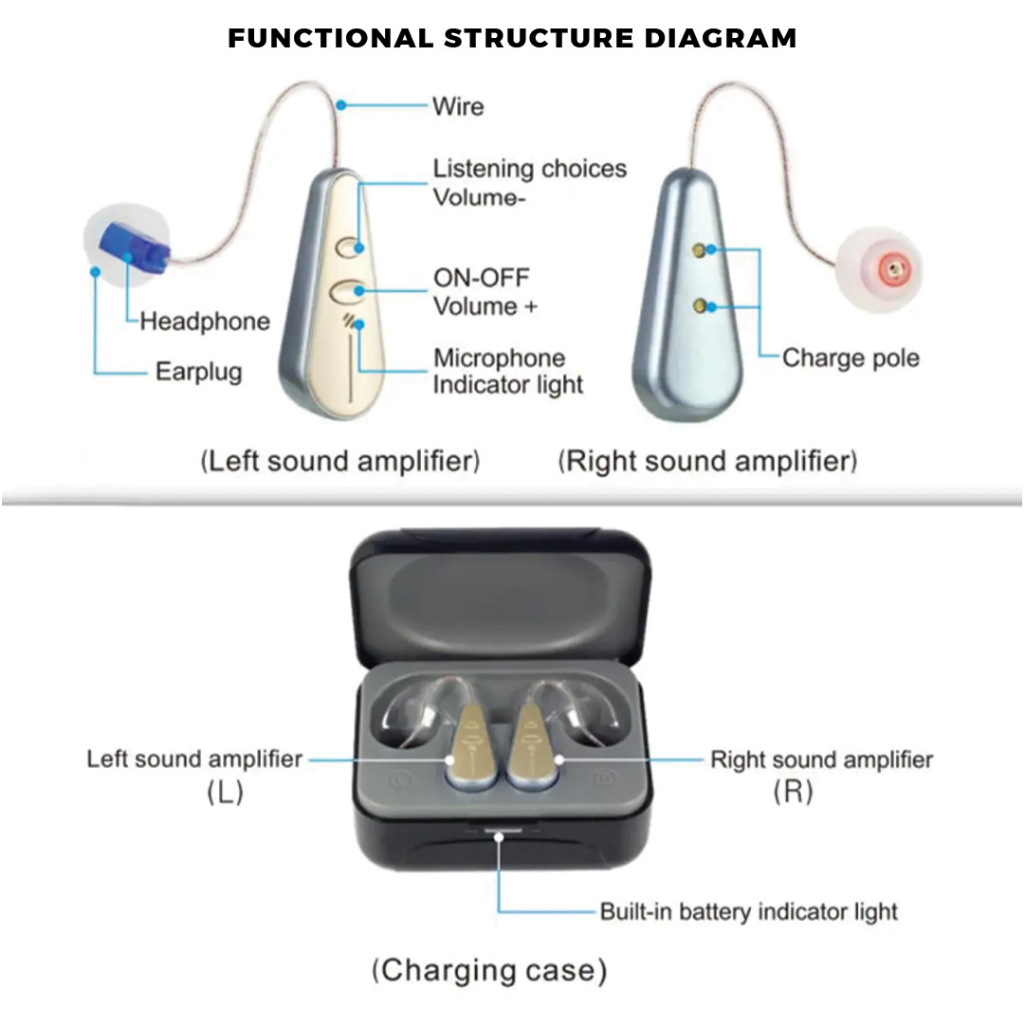 FUNCTIONAL STRUCTURE DIAGRAM

Wire

Listening choices
Volume-

ON-OFF
Volume +

Microphone
Indicator light

Headphone

Earplug

Charge pole

(Left sound amplifier)

(Right sound amplifier)

Left sound amplifier
(L)

Right sound amplifier
(R)

Built-in battery indicator light

(Charging case)