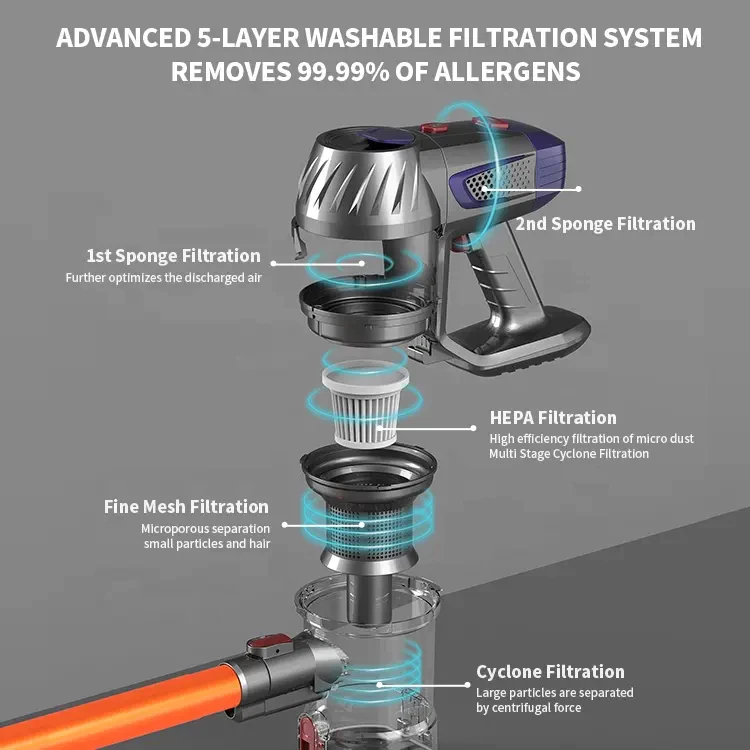 ADVANCED 5-LAYER WASHABLE FILTRATION SYSTEM
REMOVES 99.99% OF ALLERGENS

2nd Sponge Filtration

1st Sponge Filtration
Further optimizes the discharged air

HEPA Filtration
High efficiency filtration of micro dust
Multi Stage Cyclone Filtration

Fine Mesh Filtration
Microporous separation
small particles and hair

Cyclone Filtration
Large particles are separated
by centrifugal force