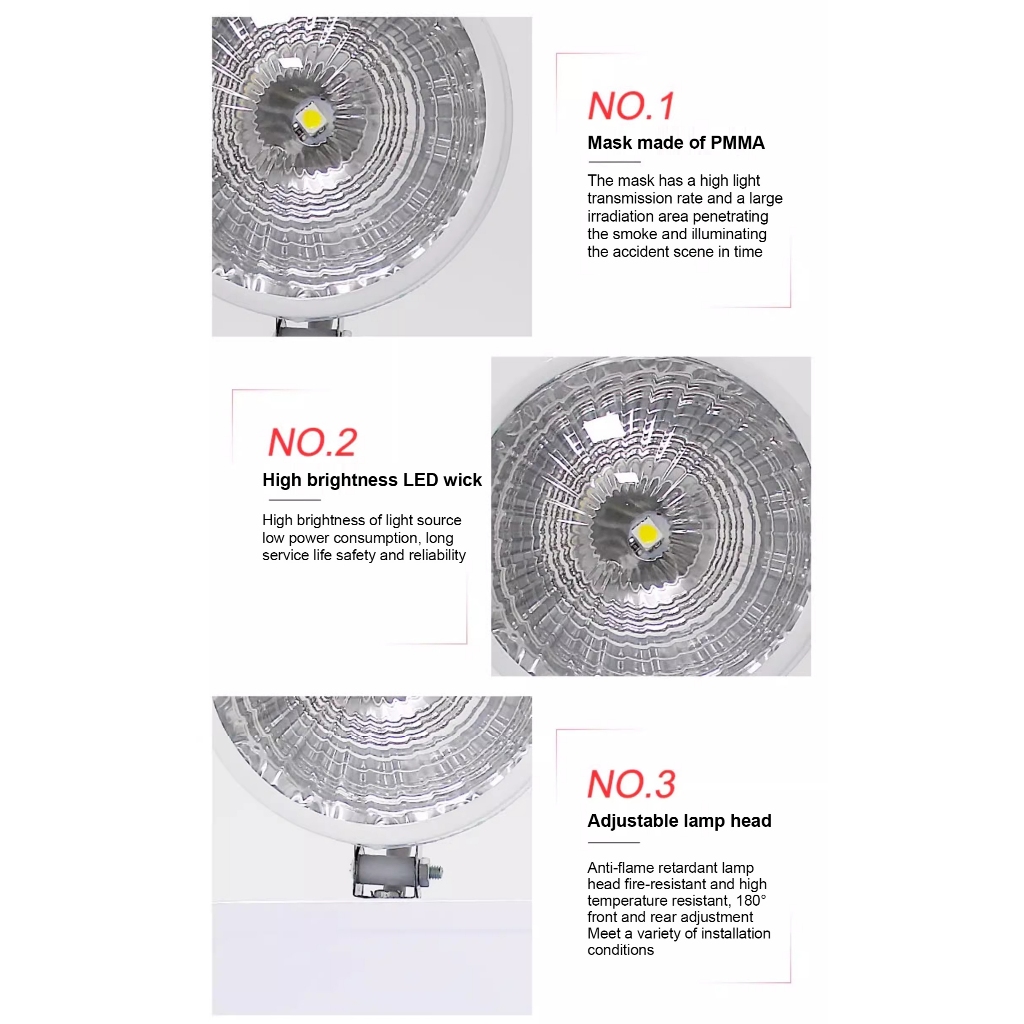 NO.1
Mask made of PMMA

The mask has a high light transmission rate and a large irradiation area penetrating the smoke and illuminating the accident scene in time

NO.2
High brightness LED wick

High brightness of light source low power consumption, long service life safety and reliability

NO.3
Adjustable lamp head

Anti-flame retardant lamp head fire-resistant and high temperature resistant, 180° front and rear adjustment Meet a variety of installation conditions