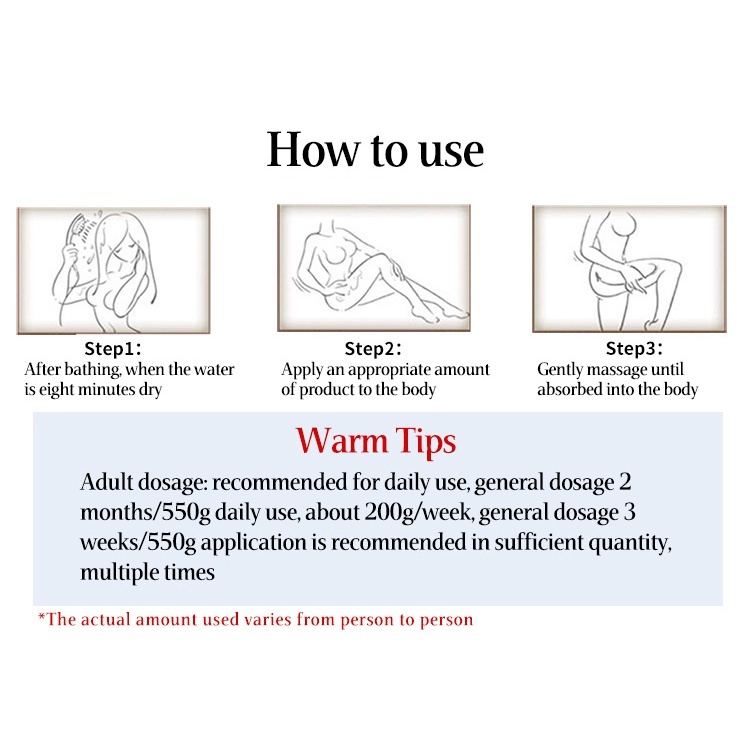 How to use

Step1:
After bathing, when the water is eight minutes dry

Step2:
Apply an appropriate amount of product to the body

Step3:
Gently massage until absorbed into the body

Warm Tips

Adult dosage: recommended for daily use, general dosage 2 months/550g daily use, about 200g/week, general dosage 3 weeks/550g application is recommended in sufficient quantity, multiple times

*The actual amount used varies from person to person