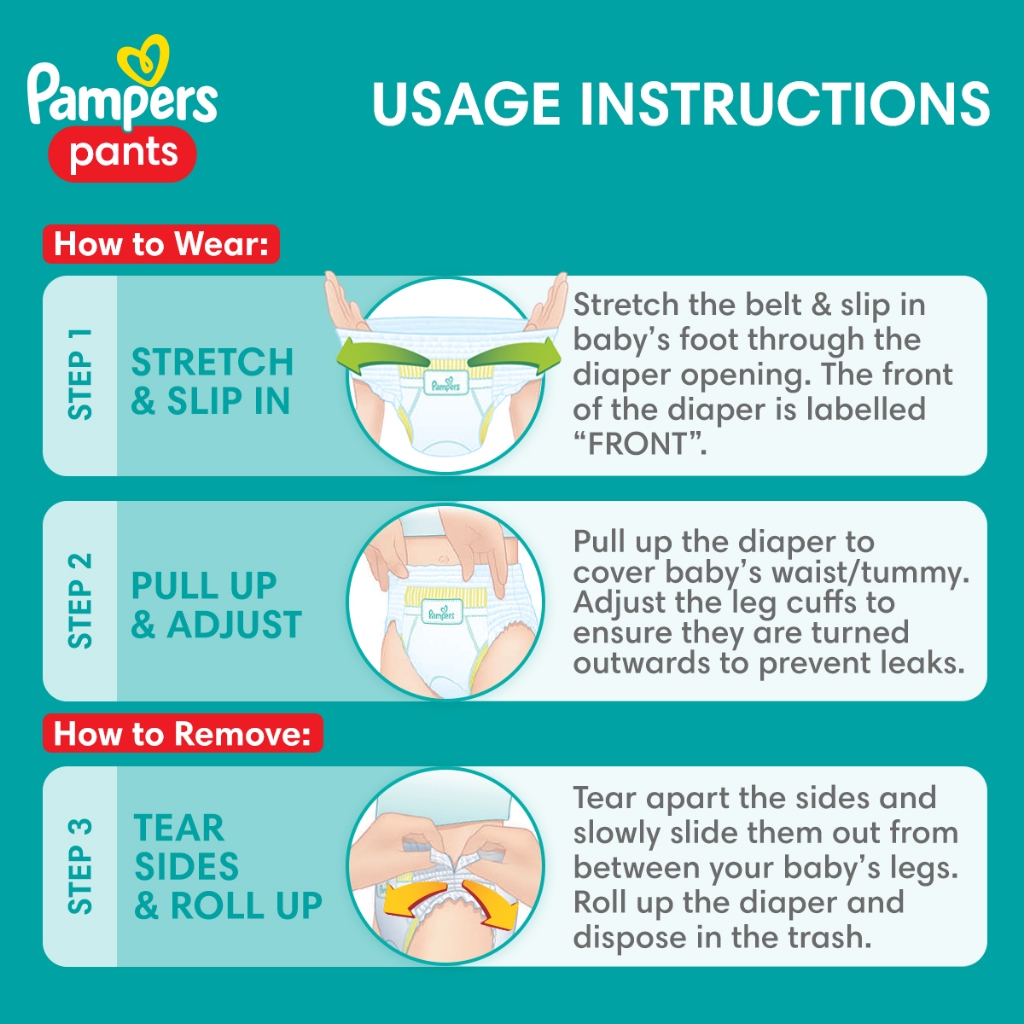 Pampers pants

USAGE INSTRUCTIONS

How to Wear:

STEP 1

STRETCH & SLIP IN

Pampers

Stretch the belt & slip in baby's foot through the diaper opening. The front of the diaper is labelled "FRONT".

STEP 2

PULL UP & ADJUST

Pampers

Pull up the diaper to cover baby's waist/tummy. Adjust the leg cuffs to ensure they are turned outwards to prevent leaks.

How to Remove:

STEP 3

TEAR SIDES & ROLL UP

Tear apart the sides and slowly slide them out from between your baby's legs. Roll up the diaper and dispose in the trash.