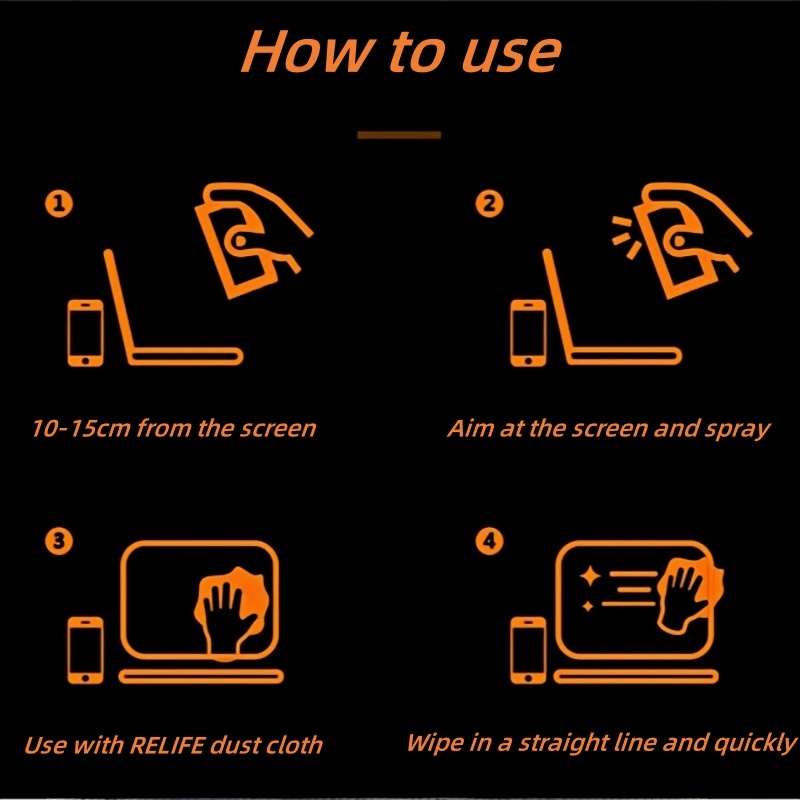 How to use

1

10-15cm from the screen

2

Aim at the screen and spray

3

Use with RELIFE dust cloth

4

Wipe in a straight line and quickly