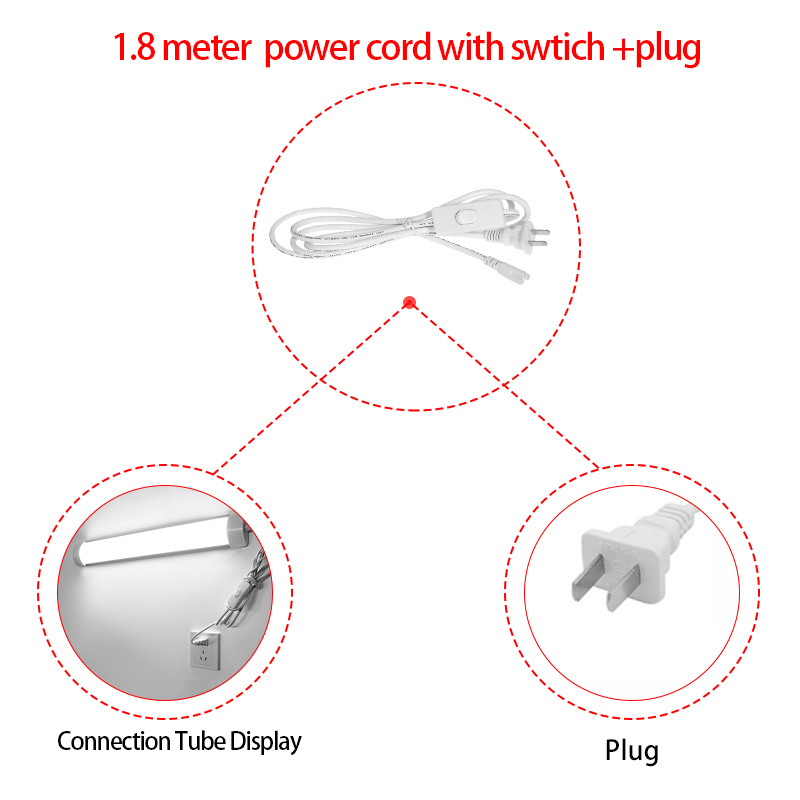 1.8 meter power cord with swtich +plug

Connection Tube Display

Plug