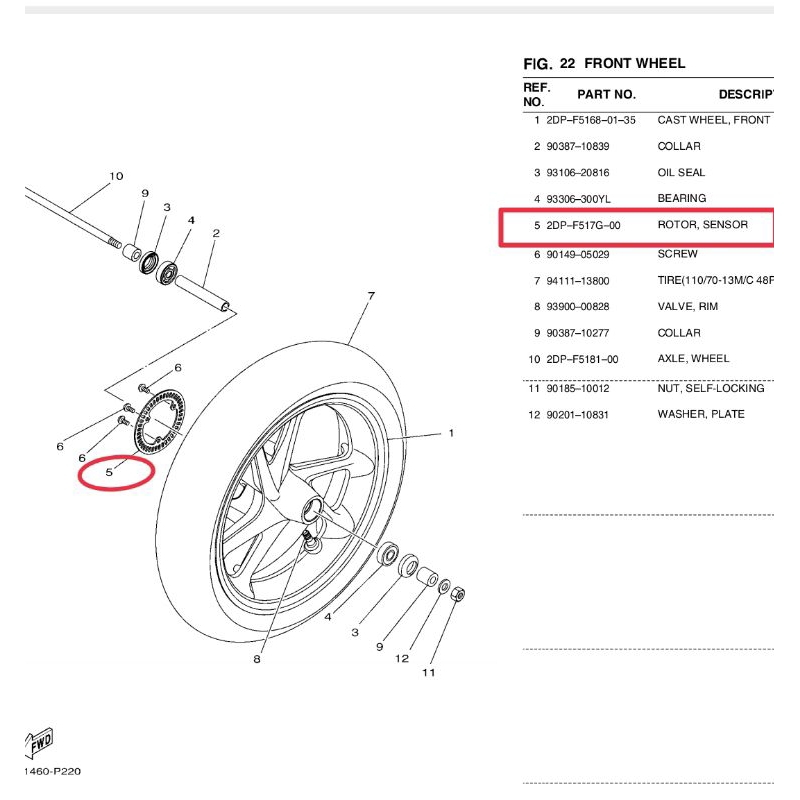 10
9
3
4
2
7
6
6
6
5
1
4
3
9
12
11
8

FWD

1460-P220

FIG. 22 FRONT WHEEL

| REF. NO. | PART NO. | DESCRIP |
|---|---|---|
| 1 | 2DP–F5168–01–35 | CAST WHEEL, FRONT |
| 2 | 90387–10839 | COLLAR |
| 3 | 93106–20816 | OIL SEAL |
| 4 | 93306–300YL | BEARING |
| 5 | 2DP–F517G–00 | ROTOR, SENSOR |
| 6 | 90149–05029 | SCREW |
| 7 | 94111–13800 | TIRE(110/70-13M/C 48F |
| 8 | 93900–00828 | VALVE, RIM |
| 9 | 90387–10277 | COLLAR |
| 10 | 2DP–F5181–00 | AXLE, WHEEL |
| 11 | 90185–10012 | NUT, SELF-LOCKING |
| 12 | 90201–10831 | WASHER, PLATE |