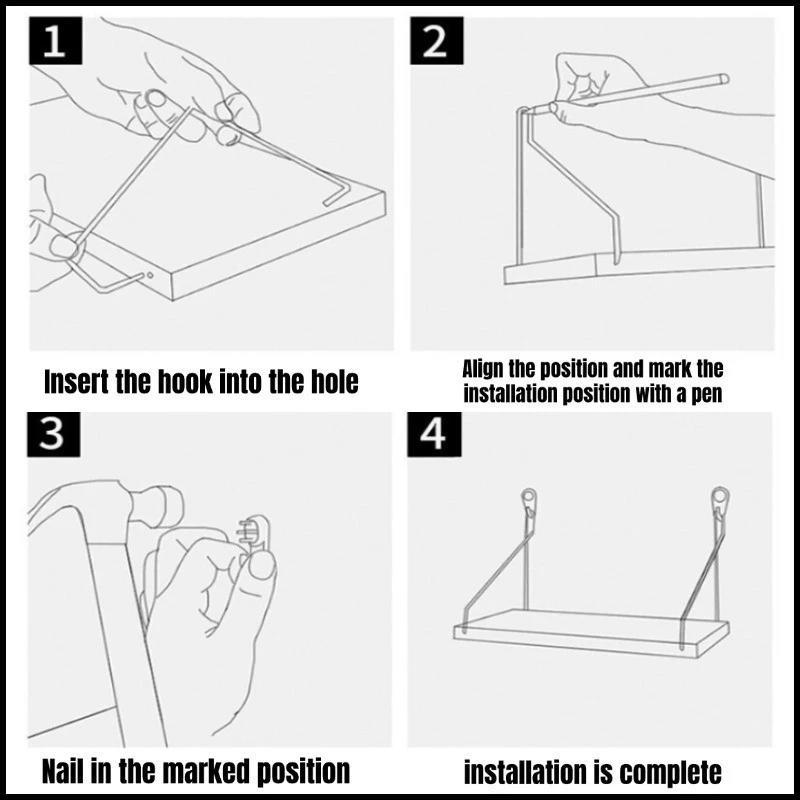 1

Insert the hook into the hole

2

Align the position and mark the installation position with a pen

3

Nail in the marked position

4

installation is complete