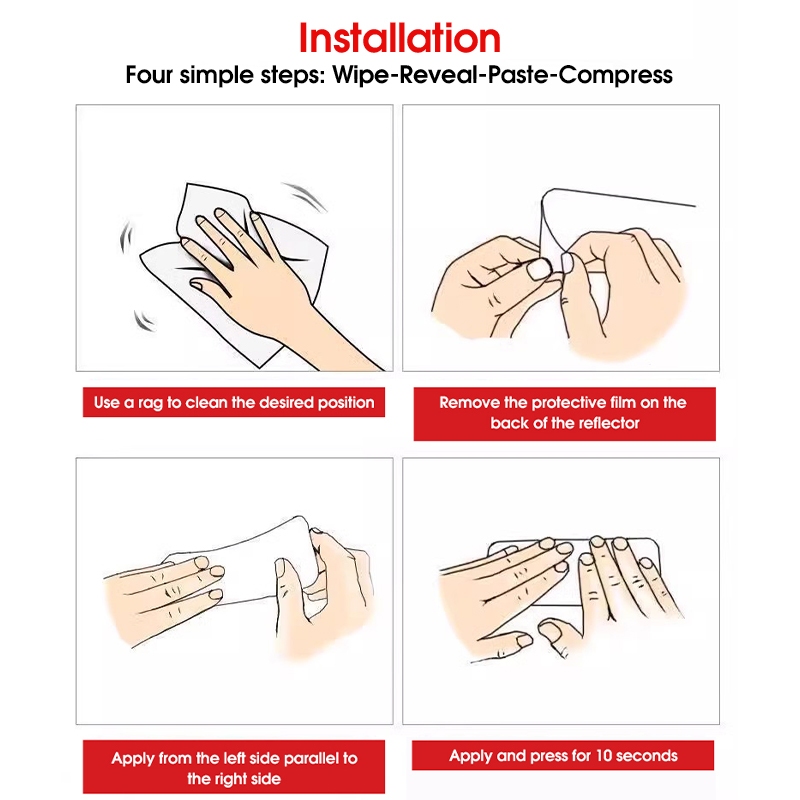 Installation
Four simple steps: Wipe-Reveal-Paste-Compress

Use a rag to clean the desired position

Remove the protective film on the back of the reflector

Apply from the left side parallel to the right side

Apply and press for 10 seconds