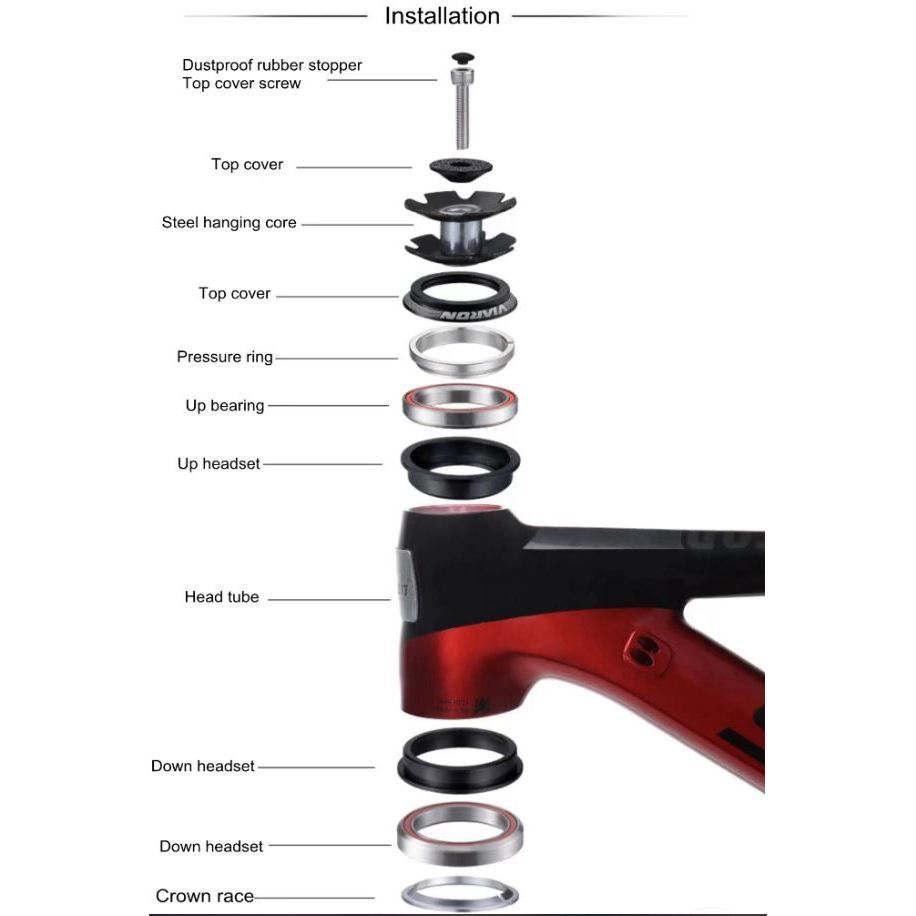 Installation

Dustproof rubber stopper
Top cover screw

Top cover

Steel hanging core

Top cover

VIARON

Pressure ring

Up bearing

Up headset

Head tube

Down headset

Down headset

Crown race