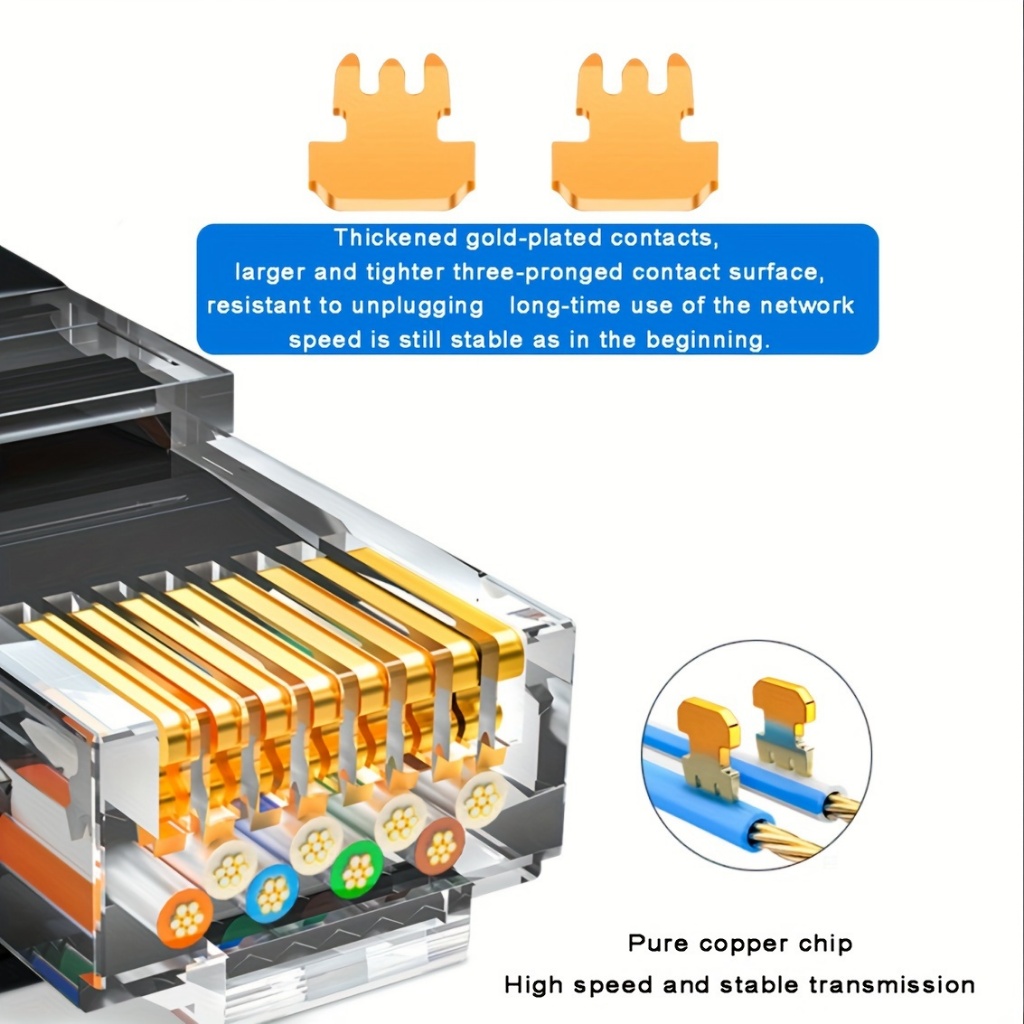 Thickened gold-plated contacts, larger and tighter three-pronged contact surface, resistant to unplugging long-time use of the network speed is still stable as in the beginning.

Pure copper chip
High speed and stable transmission