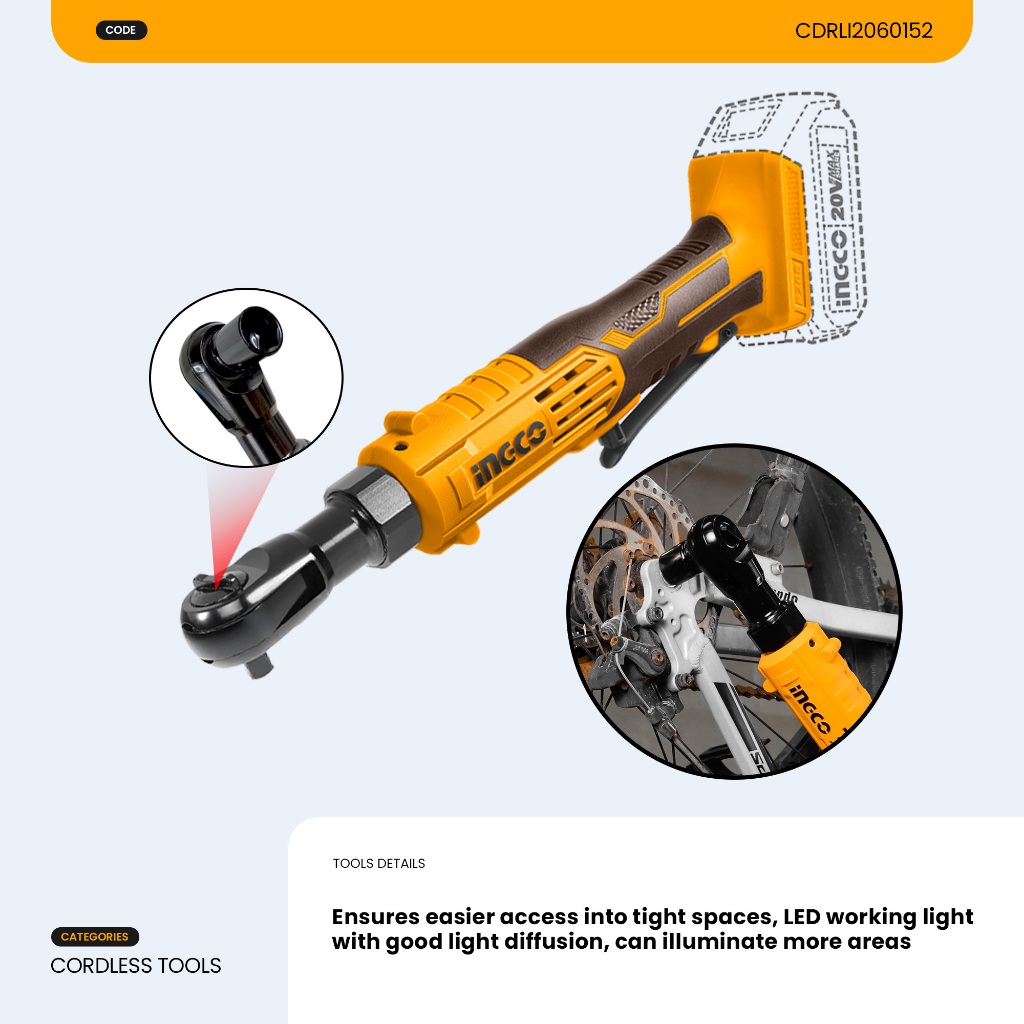 CODE

CDRLI2060152

INGCO 20V MAX

INGCO

INGCO

TOOLS DETAILS

Ensures easier access into tight spaces, LED working light with good light diffusion, can illuminate more areas

CATEGORIES

CORDLESS TOOLS