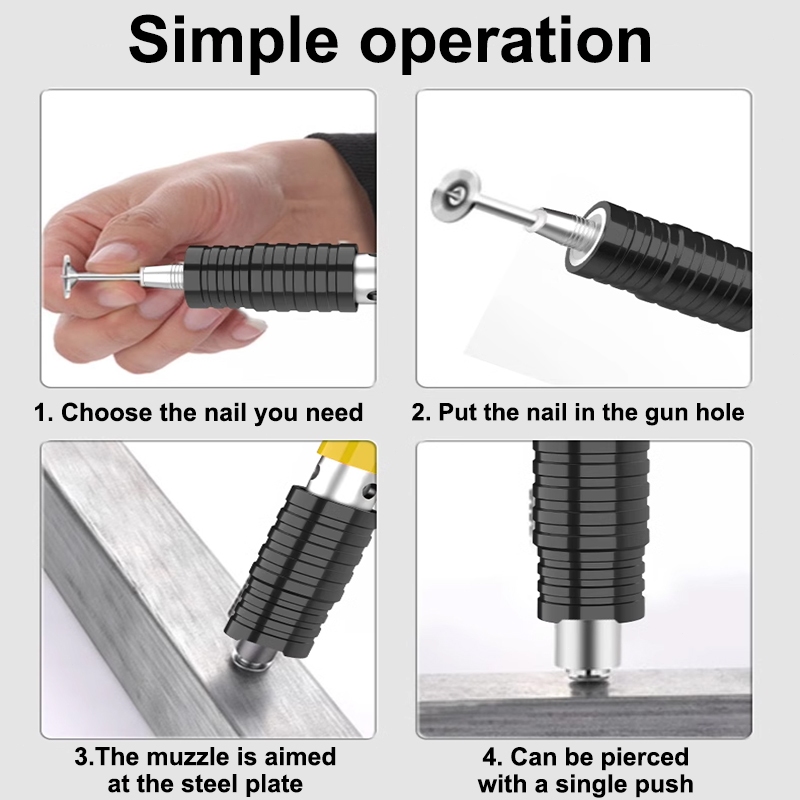 Simple operation

1. Choose the nail you need

2. Put the nail in the gun hole

3.The muzzle is aimed at the steel plate

4. Can be pierced with a single push