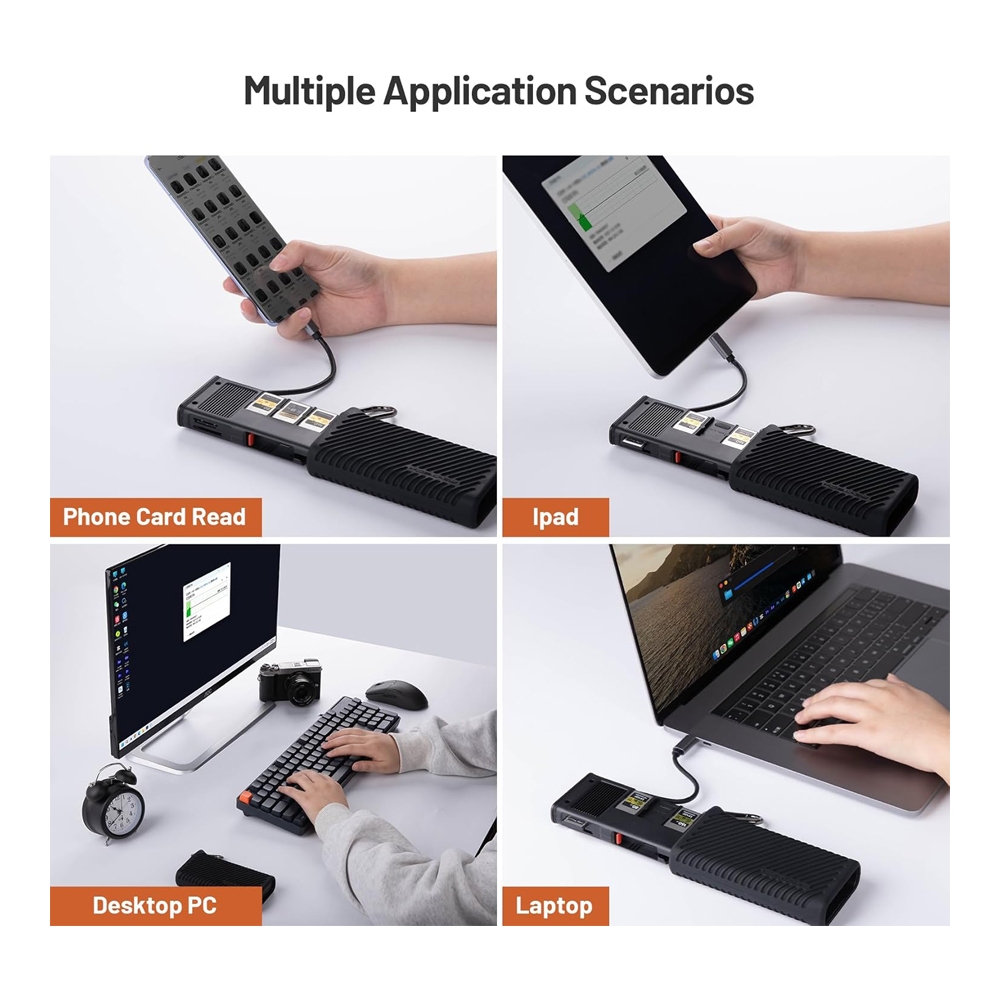 Multiple Application Scenarios

Phone Card Read

Ipad

Desktop PC

Laptop