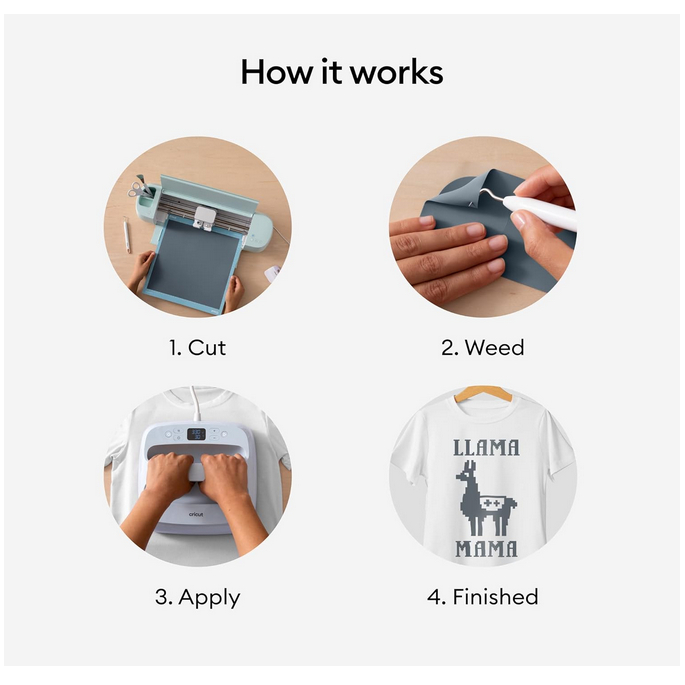 How it works

1. Cut

2. Weed

cricut

3. Apply

LLAMA

MAMA

4. Finished