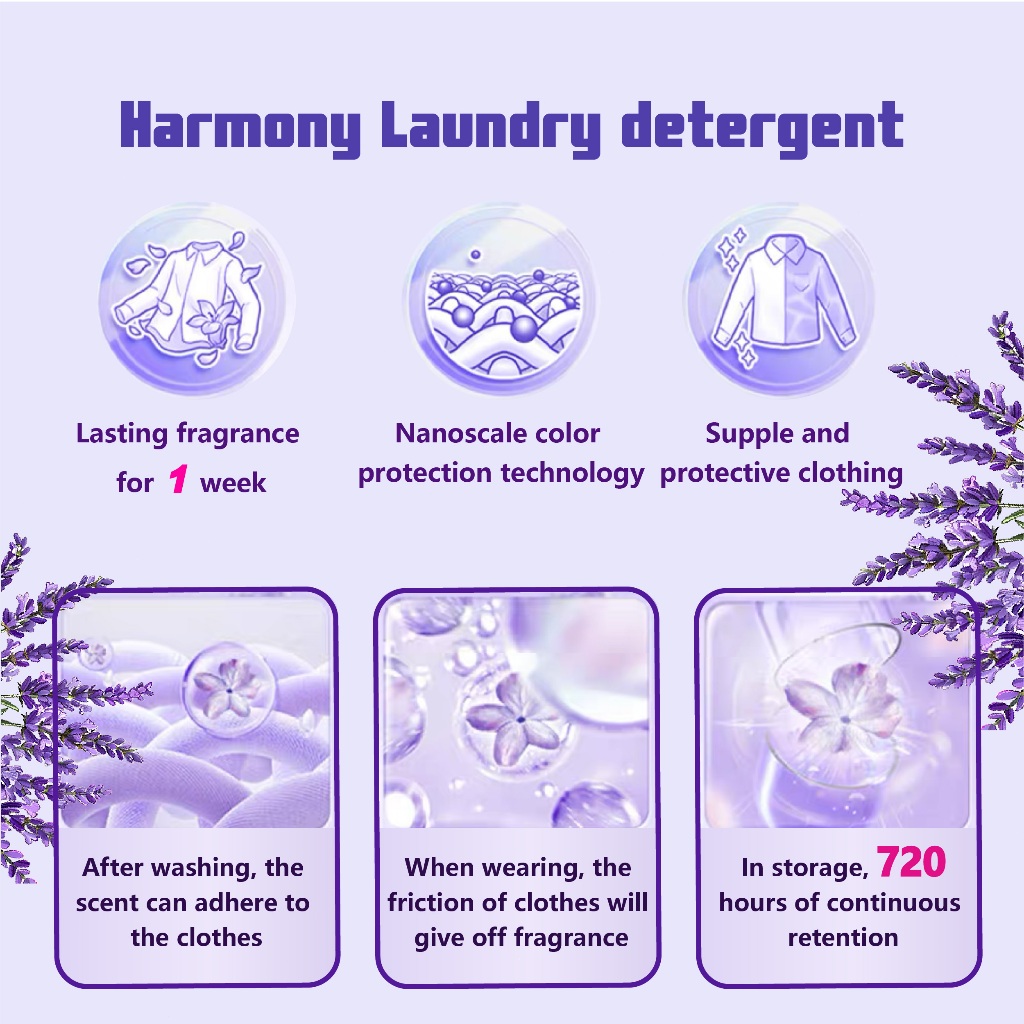 Harmony Laundry detergent

Lasting fragrance for 1 week

Nanoscale color protection technology

Supple and protective clothing

After washing, the scent can adhere to the clothes

When wearing, the friction of clothes will give off fragrance

In storage, 720 hours of continuous retention