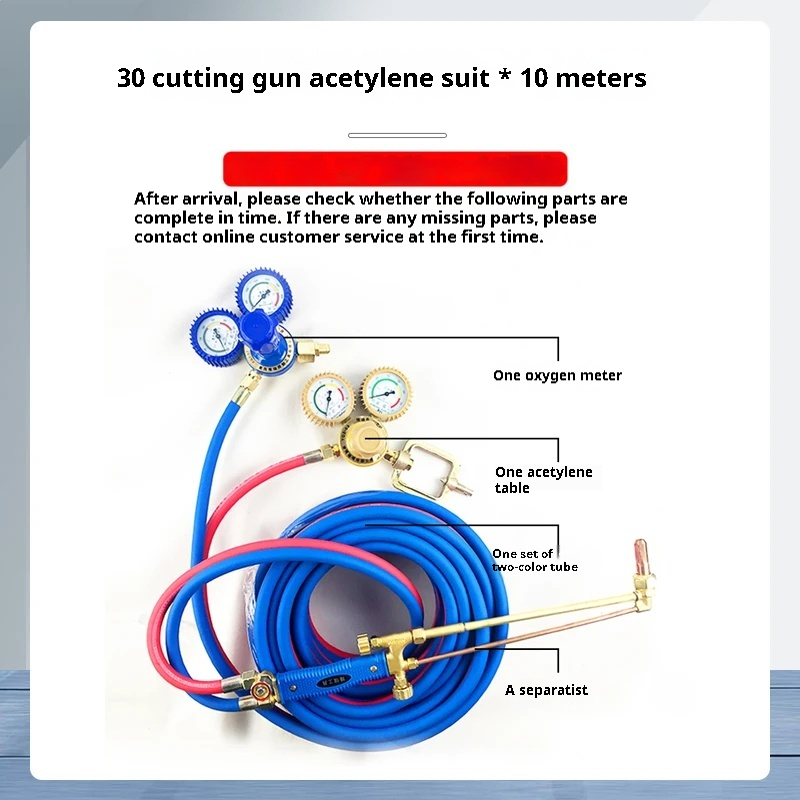 30 cutting gun acetylene suit * 10 meters

After arrival, please check whether the following parts are complete in time. If there are any missing parts, please contact online customer service at the first time.

One oxygen meter

One acetylene table

One set of two-color tube

A separatist