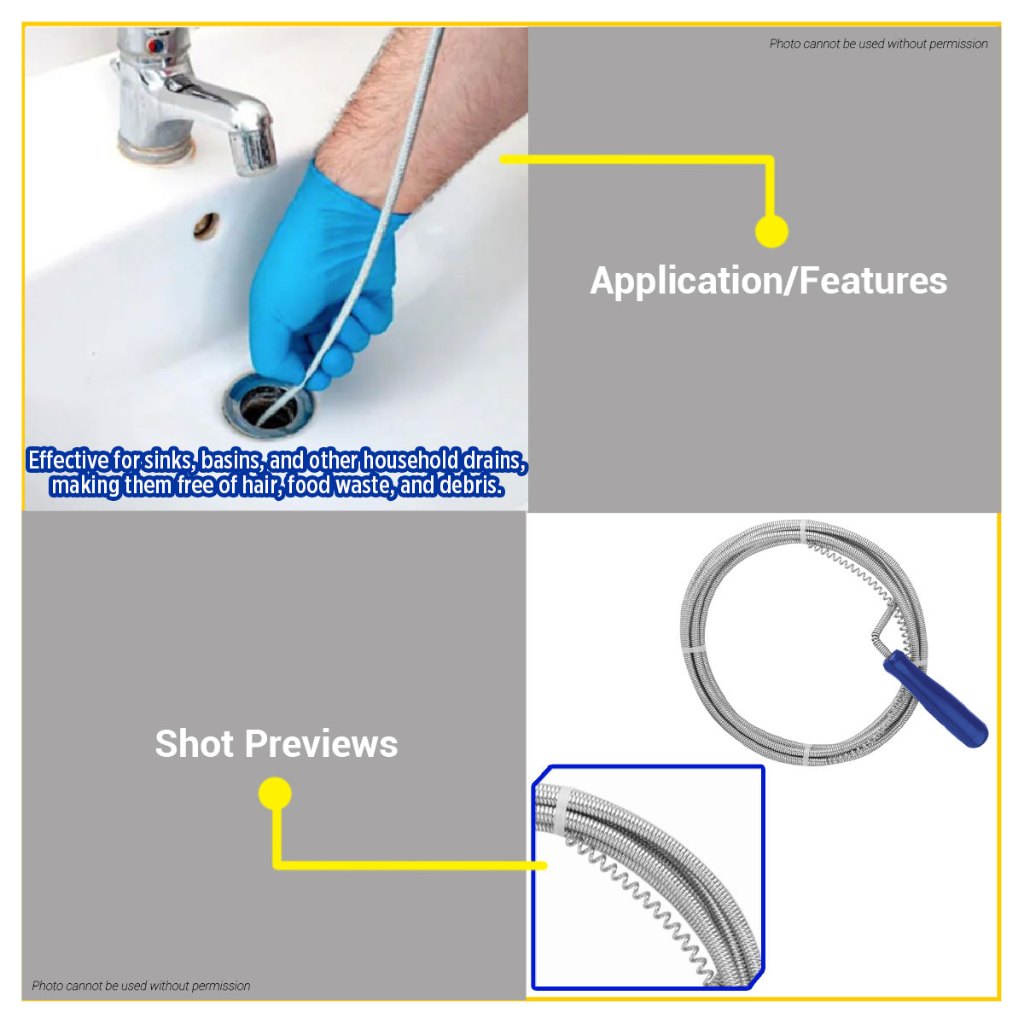 Photo cannot be used without permission

Application/Features

Effective for sinks, basins, and other household drains, making them free of hair, food waste, and debris.

Shot Previews

Photo cannot be used without permission