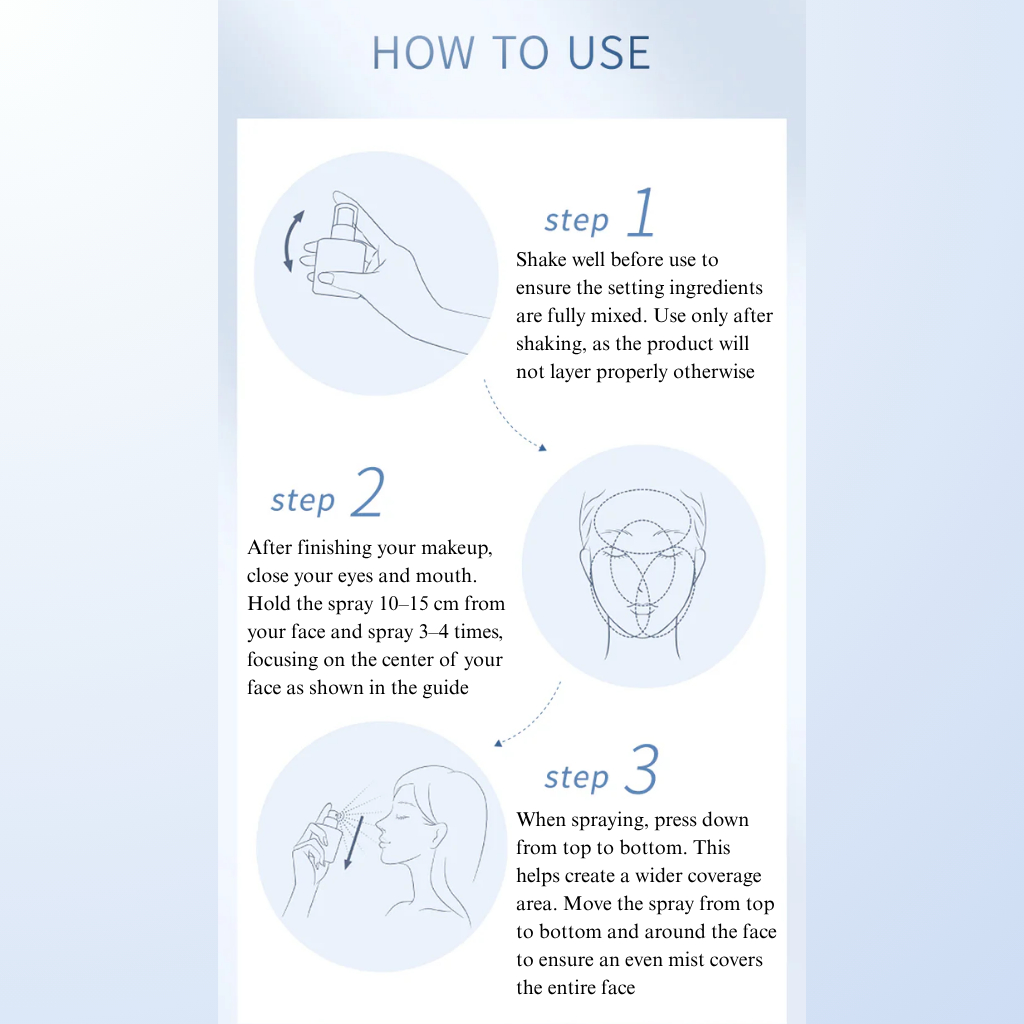 HOW TO USE

step 1

Shake well before use to ensure the setting ingredients are fully mixed. Use only after shaking, as the product will not layer properly otherwise

step 2

After finishing your makeup, close your eyes and mouth. Hold the spray 10–15 cm from your face and spray 3–4 times, focusing on the center of your face as shown in the guide

step 3

When spraying, press down from top to bottom. This helps create a wider coverage area. Move the spray from top to bottom and around the face to ensure an even mist covers the entire face