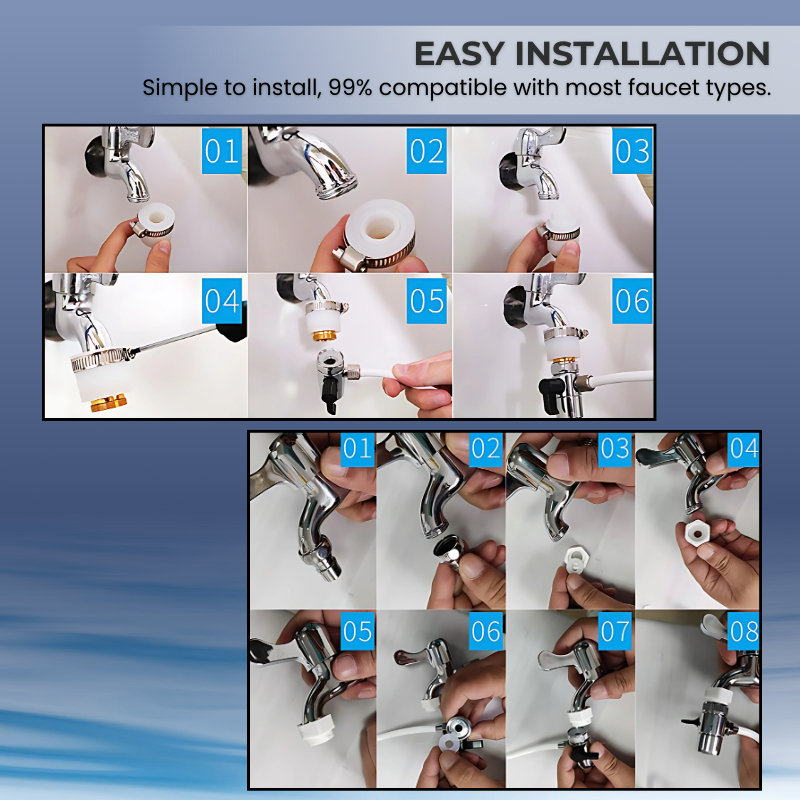 EASY INSTALLATION

Simple to install, 99% compatible with most faucet types.

01 02 03

04 05 06

01 02 03 04

05 06 07 08