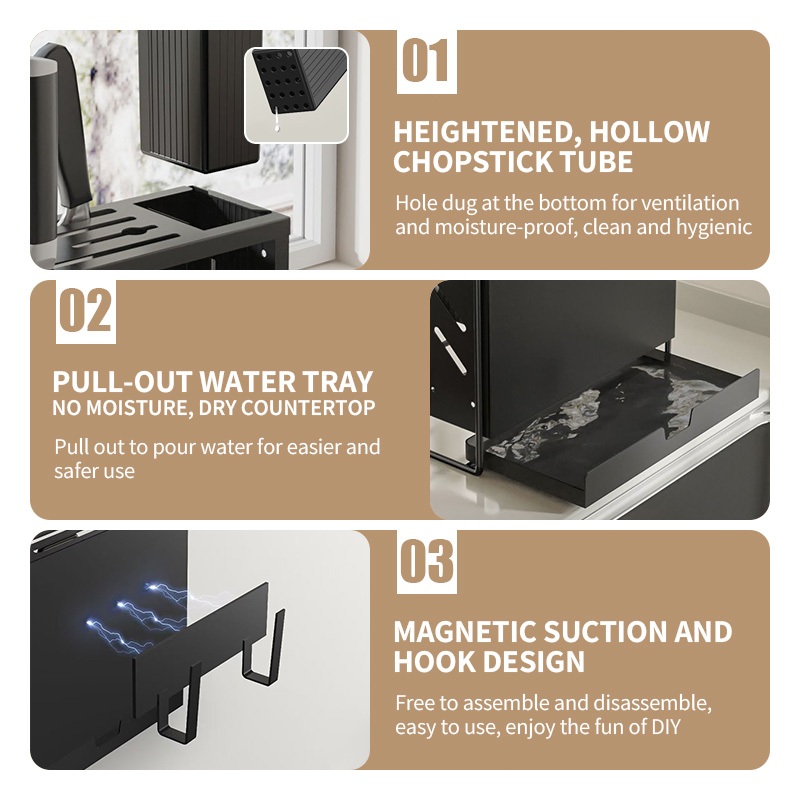 01

HEIGHTENED, HOLLOW CHOPSTICK TUBE

Hole dug at the bottom for ventilation and moisture-proof, clean and hygienic

02

PULL-OUT WATER TRAY
NO MOISTURE, DRY COUNTERTOP

Pull out to pour water for easier and safer use

03

MAGNETIC SUCTION AND HOOK DESIGN

Free to assemble and disassemble, easy to use, enjoy the fun of DIY