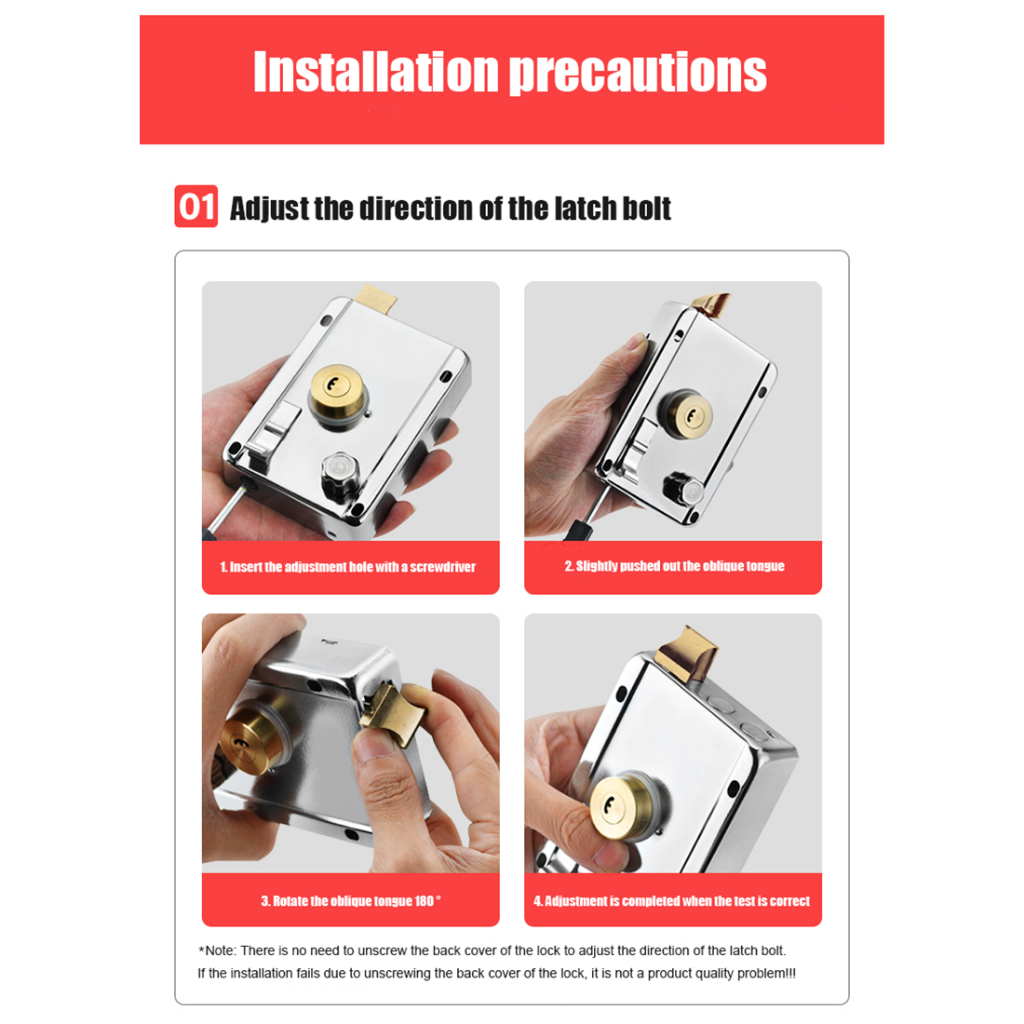 Installation precautions

01 Adjust the direction of the latch bolt

1. Insert the adjustment hole with a screwdriver

2. Slightly pushed out the oblique tongue

3. Rotate the oblique tongue 180 °

4. Adjustment is completed when the test is correct

*Note: There is no need to unscrew the back cover of the lock to adjust the direction of the latch bolt. If the installation fails due to unscrewing the back cover of the lock, it is not a product quality problem!!!