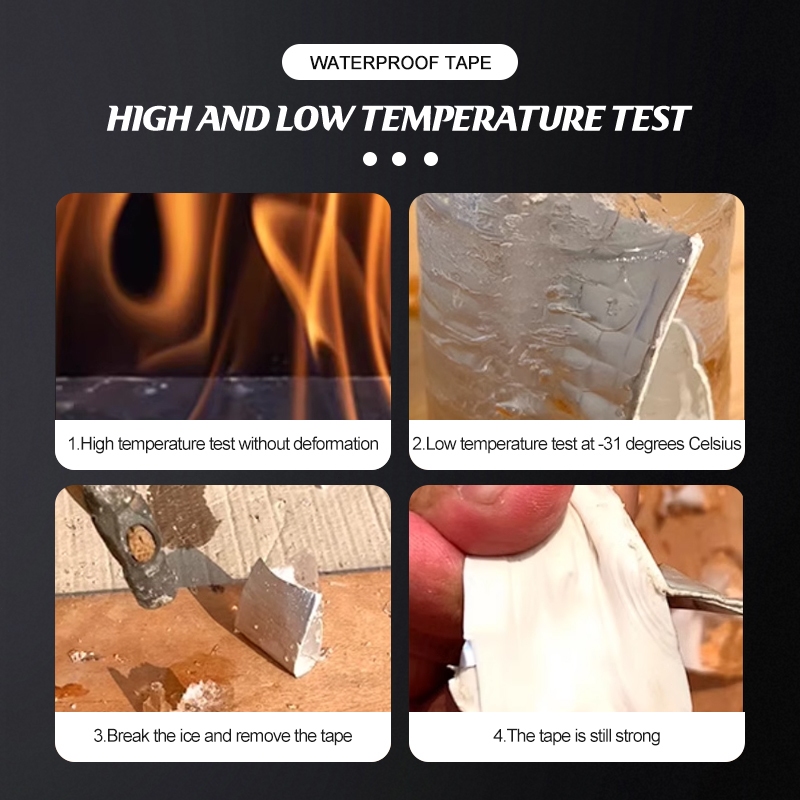 WATERPROOF TAPE

HIGH AND LOW TEMPERATURE TEST

1.High temperature test without deformation

2.Low temperature test at -31 degrees Celsius

3.Break the ice and remove the tape

4.The tape is still strong