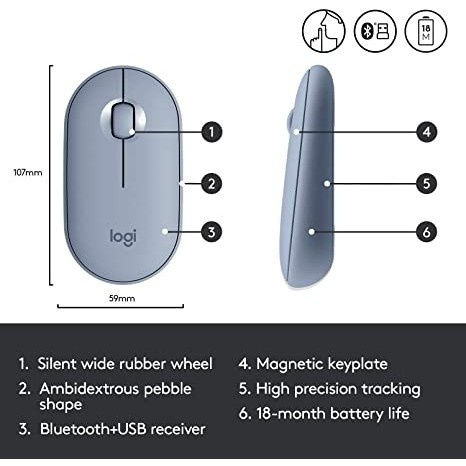 18
M

107mm

logi

59mm

1
2
3
4
5
6

1. Silent wide rubber wheel
2. Ambidextrous pebble shape
3. Bluetooth+USB receiver

4. Magnetic keyplate
5. High precision tracking
6. 18-month battery life