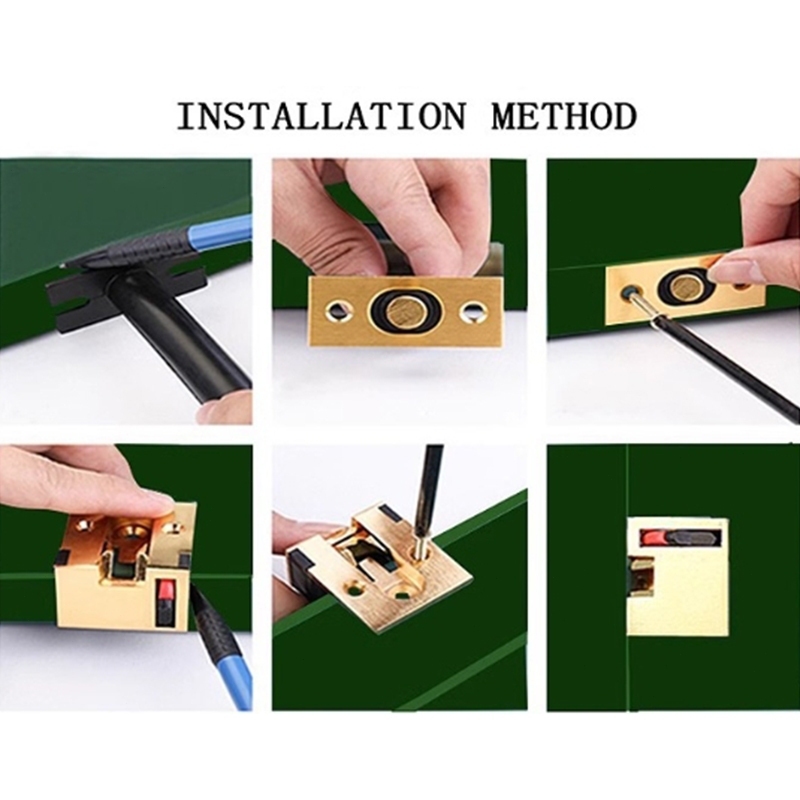 INSTALLATION METHOD