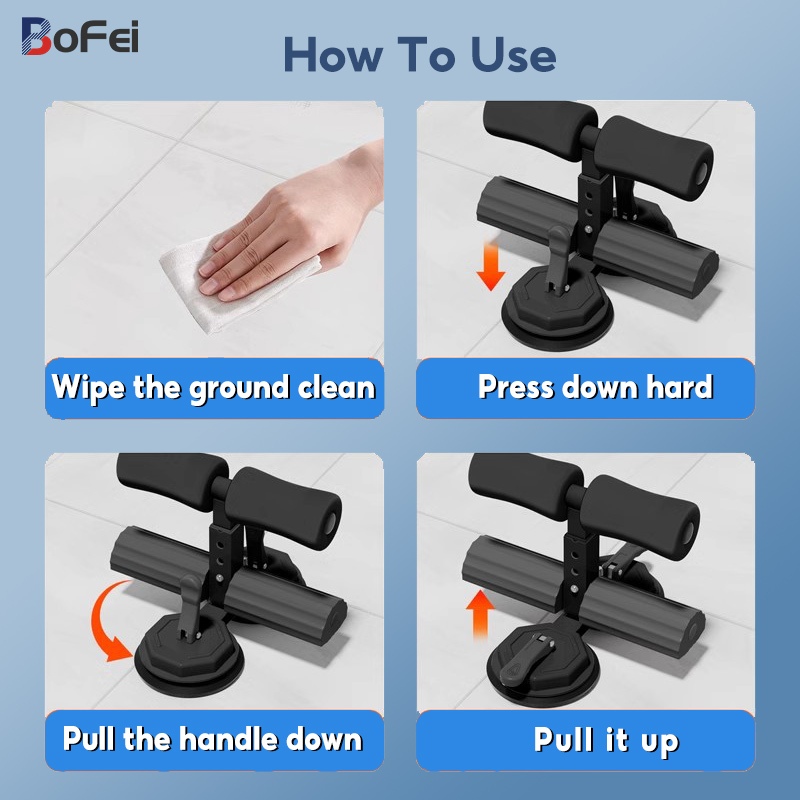 BoFei

How To Use

Wipe the ground clean

Press down hard

Pull the handle down

Pull it up