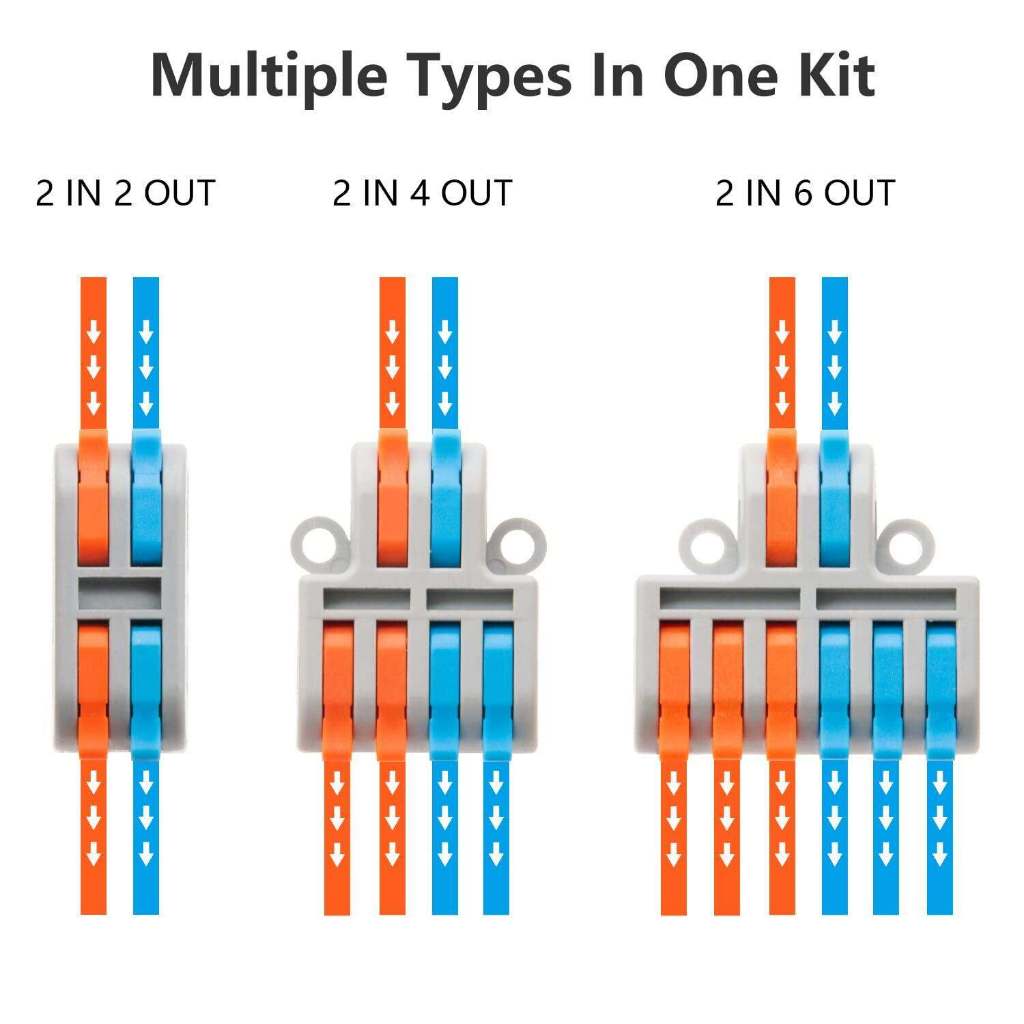 Multiple Types In One Kit

2 IN 2 OUT

2 IN 4 OUT

2 IN 6 OUT