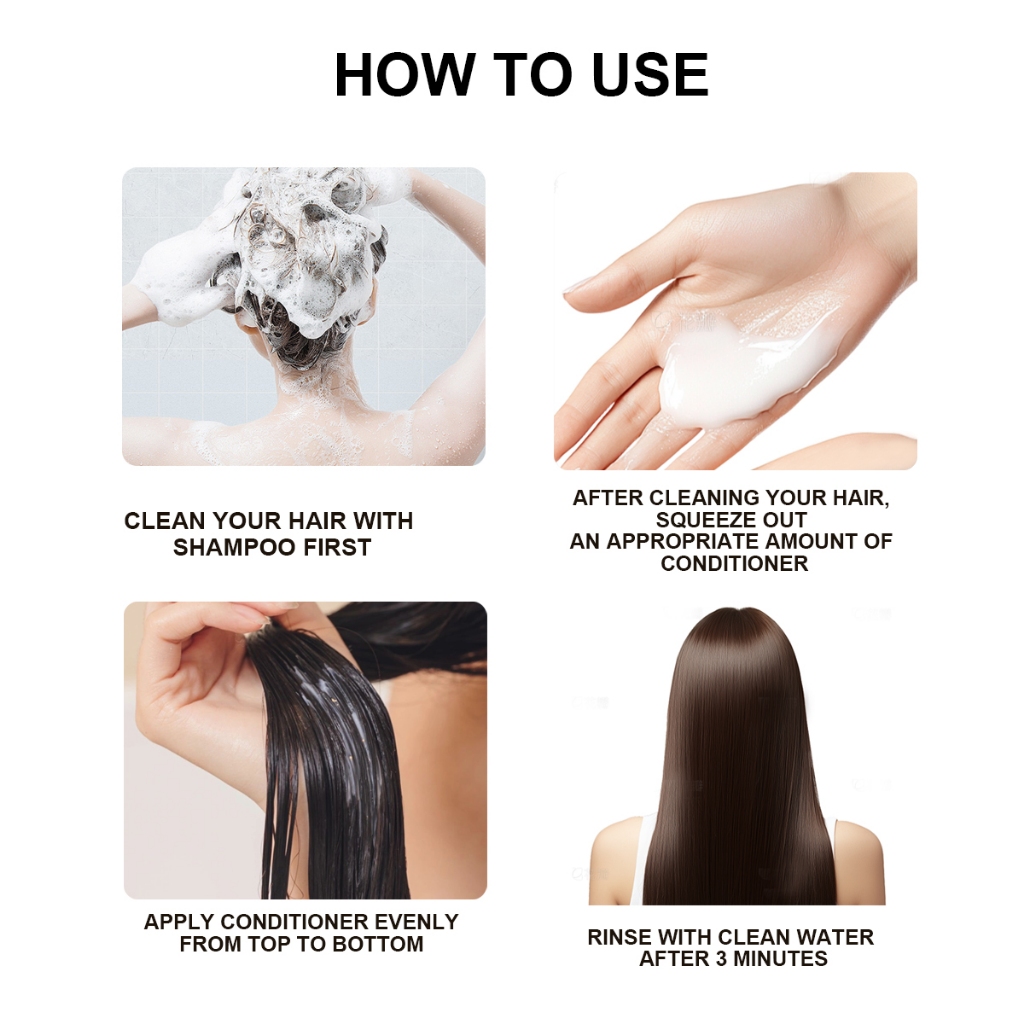 HOW TO USE

CLEAN YOUR HAIR WITH SHAMPOO FIRST

AFTER CLEANING YOUR HAIR, SQUEEZE OUT AN APPROPRIATE AMOUNT OF CONDITIONER

APPLY CONDITIONER EVENLY FROM TOP TO BOTTOM

RINSE WITH CLEAN WATER AFTER 3 MINUTES