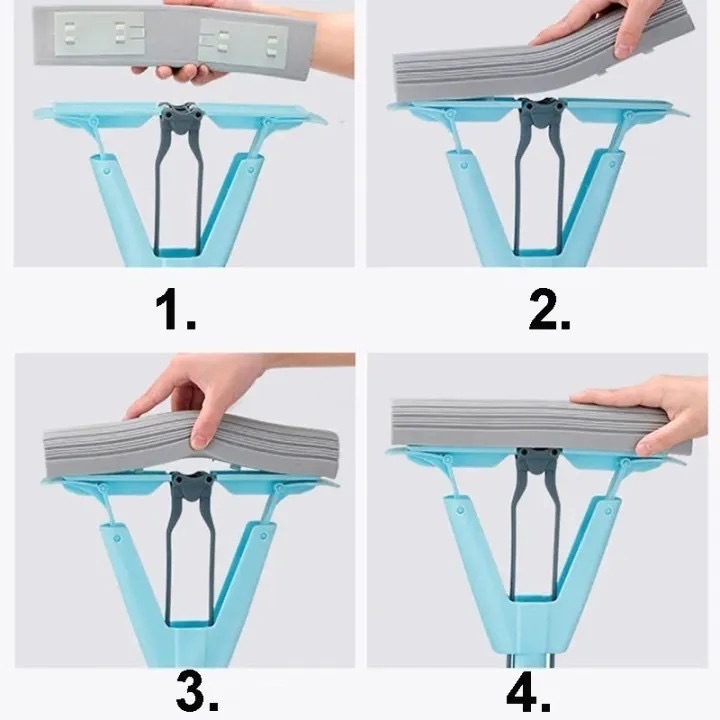 1.

2.

3.

4.