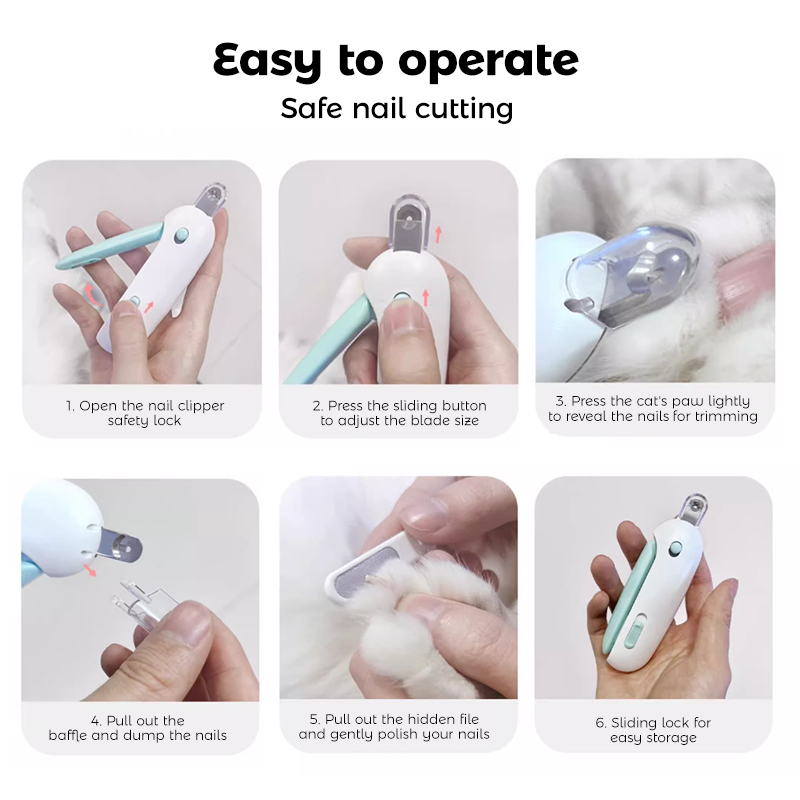 Easy to operate
Safe nail cutting

1. Open the nail clipper safety lock

2. Press the sliding button to adjust the blade size

3. Press the cat's paw lightly to reveal the nails for trimming

4. Pull out the baffle and dump the nails

5. Pull out the hidden file and gently polish your nails

6. Sliding lock for easy storage