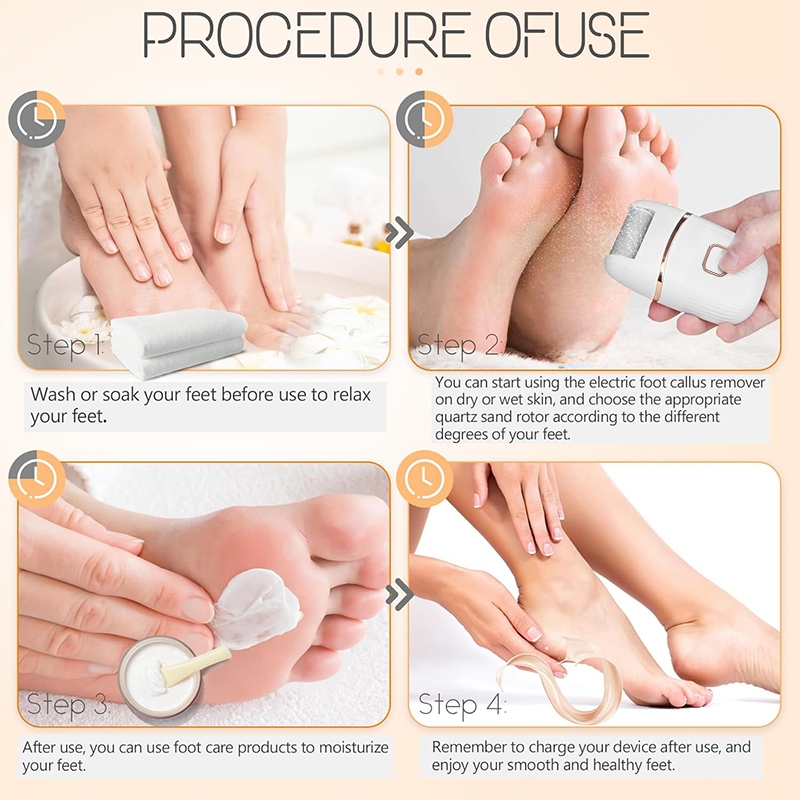 PROCEDURE OFUSE

Step 1:

Wash or soak your feet before use to relax your feet.

Step 2:

You can start using the electric foot callus remover on dry or wet skin, and choose the appropriate quartz sand rotor according to the different degrees of your feet.

Step 3:

After use, you can use foot care products to moisturize your feet.

Step 4:

Remember to charge your device after use, and enjoy your smooth and healthy feet.