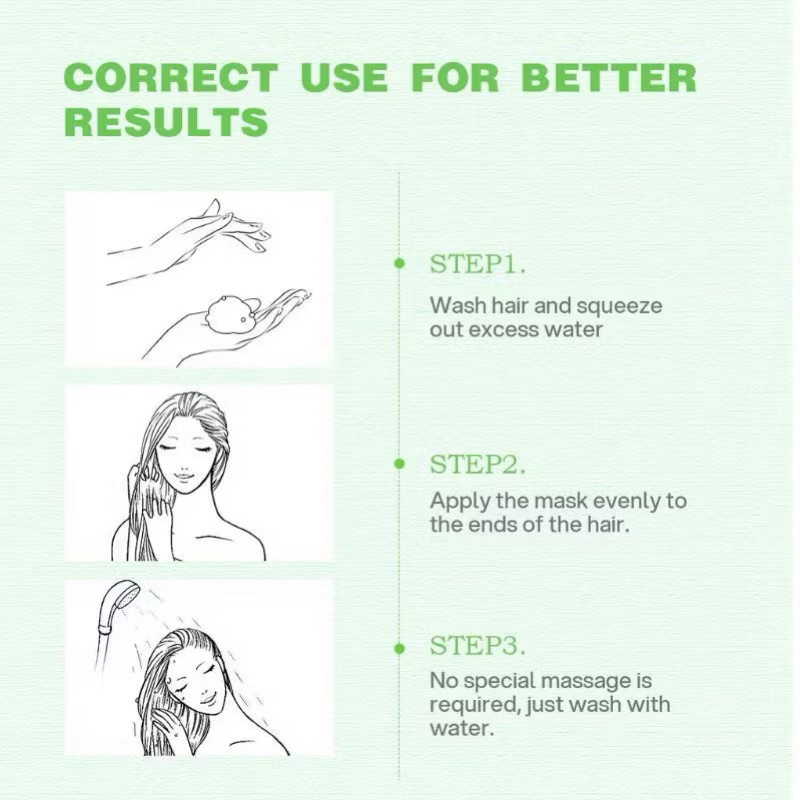 CORRECT USE FOR BETTER RESULTS

STEP1.
Wash hair and squeeze out excess water

STEP2.
Apply the mask evenly to the ends of the hair.

STEP3.
No special massage is required, just wash with water.