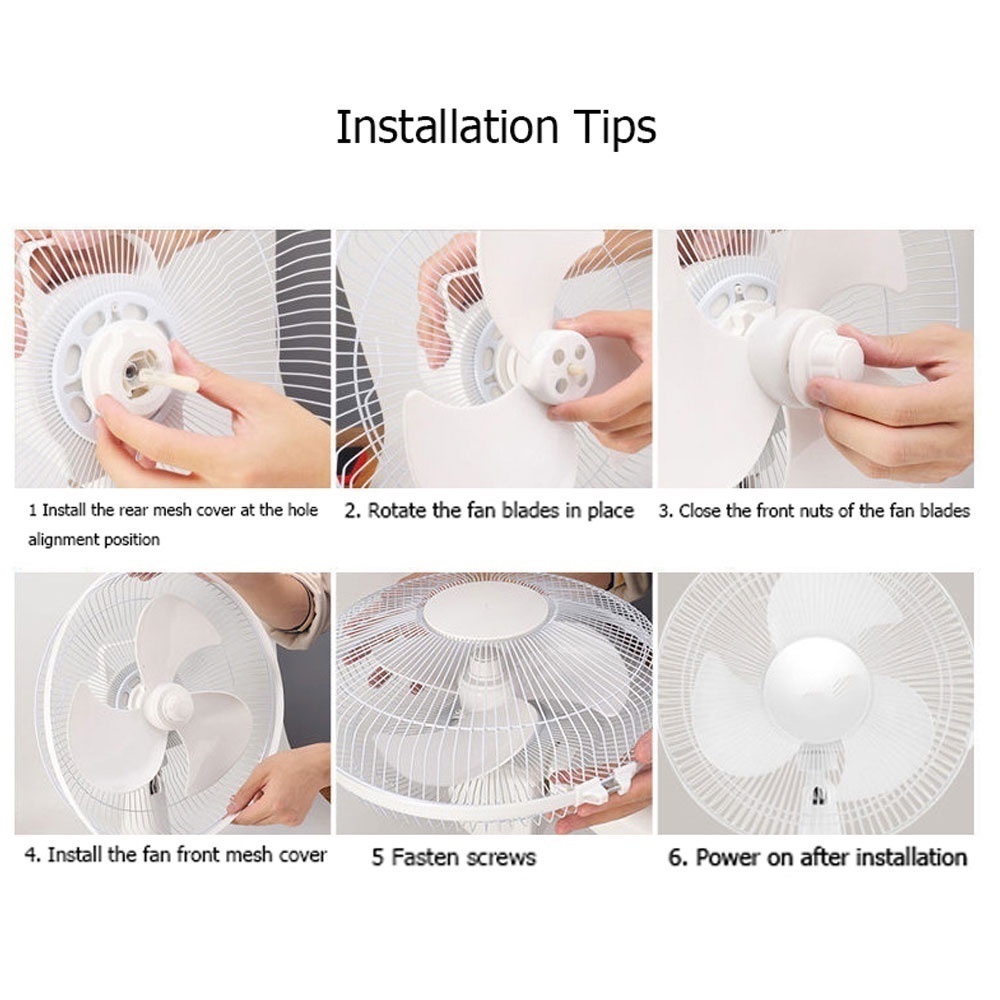 Installation Tips

1 Install the rear mesh cover at the hole alignment position

2. Rotate the fan blades in place

3. Close the front nuts of the fan blades

4. Install the fan front mesh cover

5 Fasten screws

6. Power on after installation