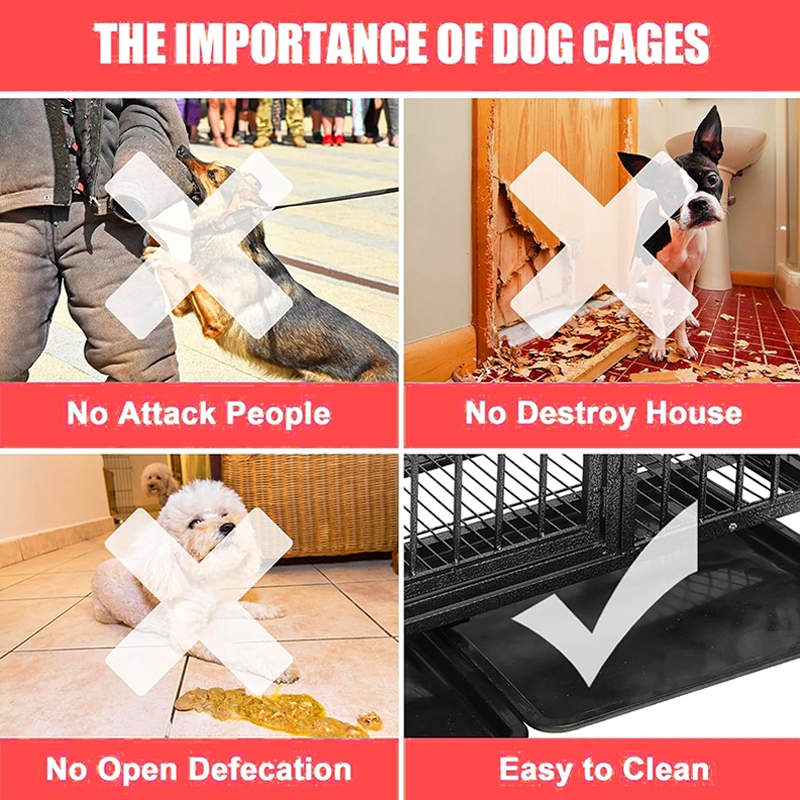 THE IMPORTANCE OF DOG CAGES

No Attack People

No Destroy House

No Open Defecation

Easy to Clean