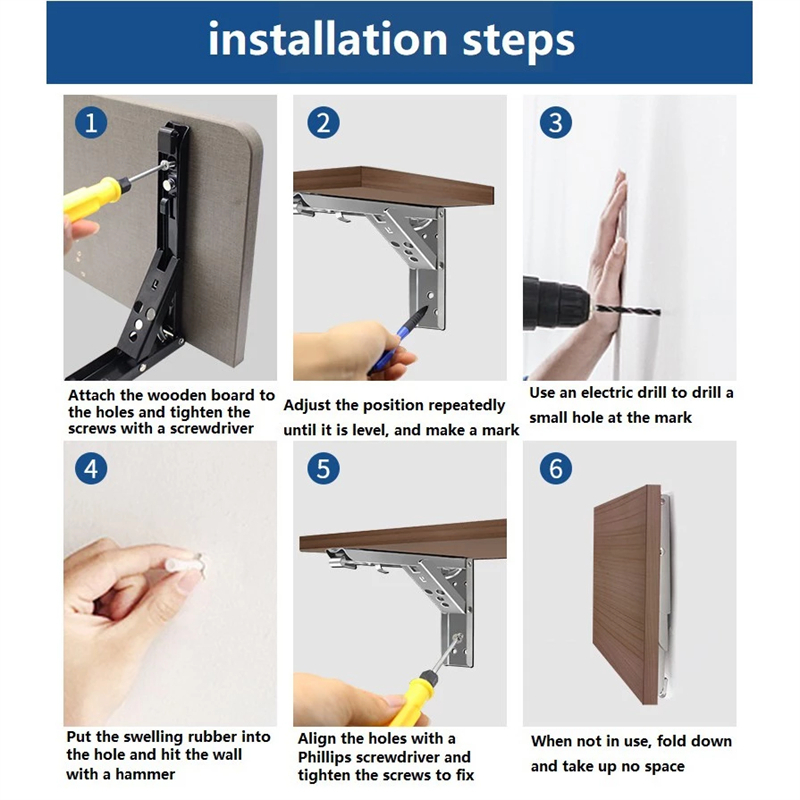 installation steps

1

Attach the wooden board to the holes and tighten the screws with a screwdriver

2

Adjust the position repeatedly until it is level, and make a mark

3

Use an electric drill to drill a small hole at the mark

4

Put the swelling rubber into the hole and hit the wall with a hammer

5

Align the holes with a Phillips screwdriver and tighten the screws to fix

6

When not in use, fold down and take up no space