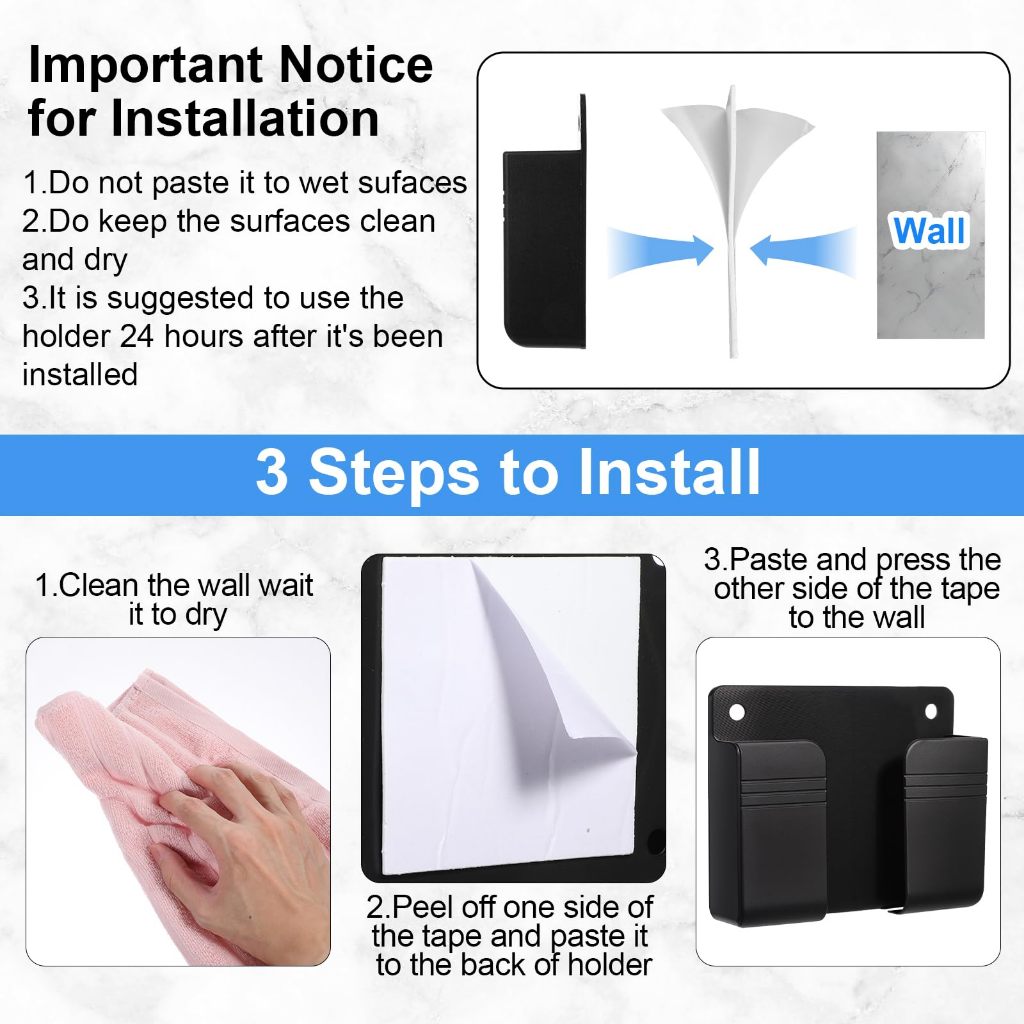 Important Notice for Installation

1.Do not paste it to wet sufaces
2.Do keep the surfaces clean and dry
3.It is suggested to use the holder 24 hours after it's been installed

Wall

3 Steps to Install

1.Clean the wall wait it to dry

2.Peel off one side of the tape and paste it to the back of holder

3.Paste and press the other side of the tape to the wall