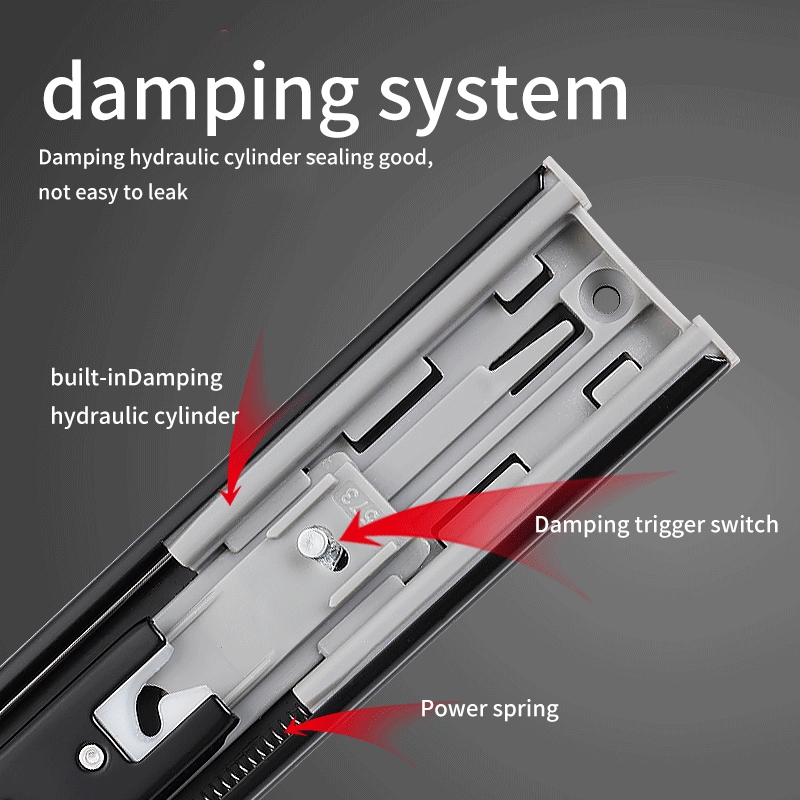 damping system

Damping hydraulic cylinder sealing good, not easy to leak

built-inDamping hydraulic cylinder

Damping trigger switch

Power spring