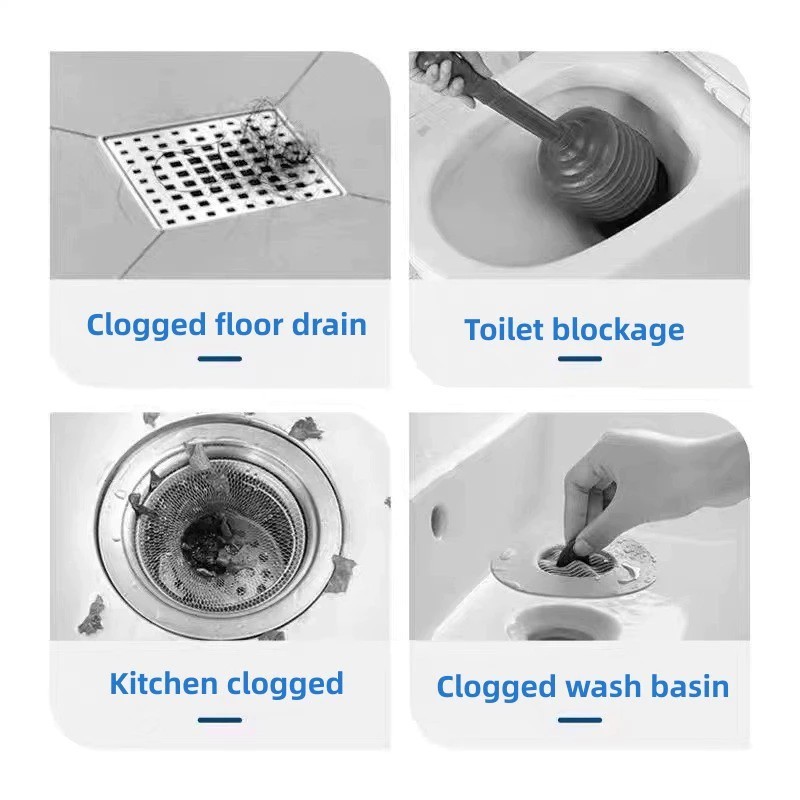 Clogged floor drain

Toilet blockage

Kitchen clogged

Clogged wash basin