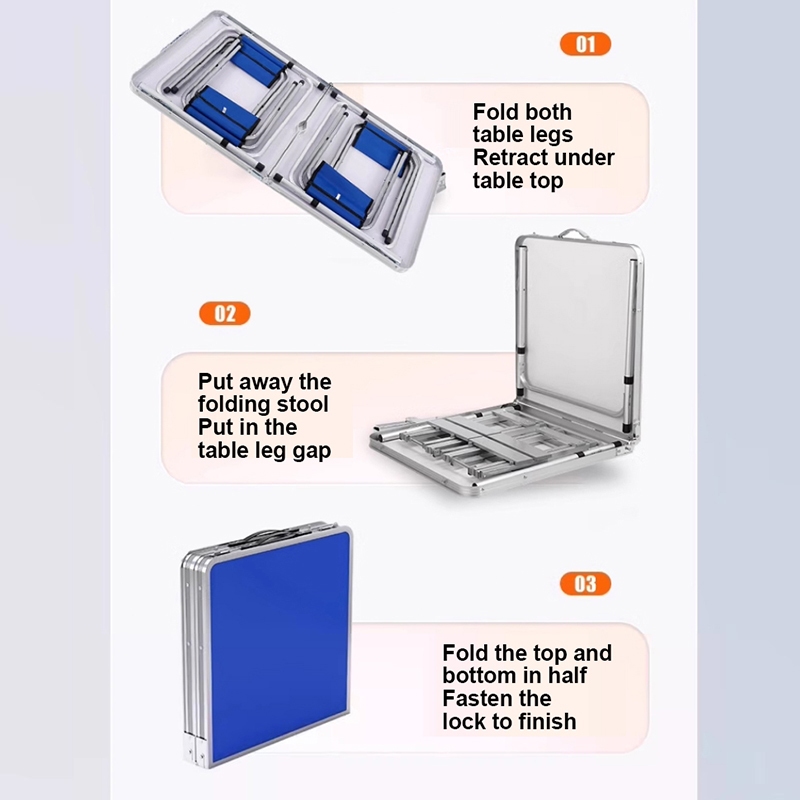 01

Fold both table legs Retract under table top

02

Put away the folding stool Put in the table leg gap

03

Fold the top and bottom in half Fasten the lock to finish