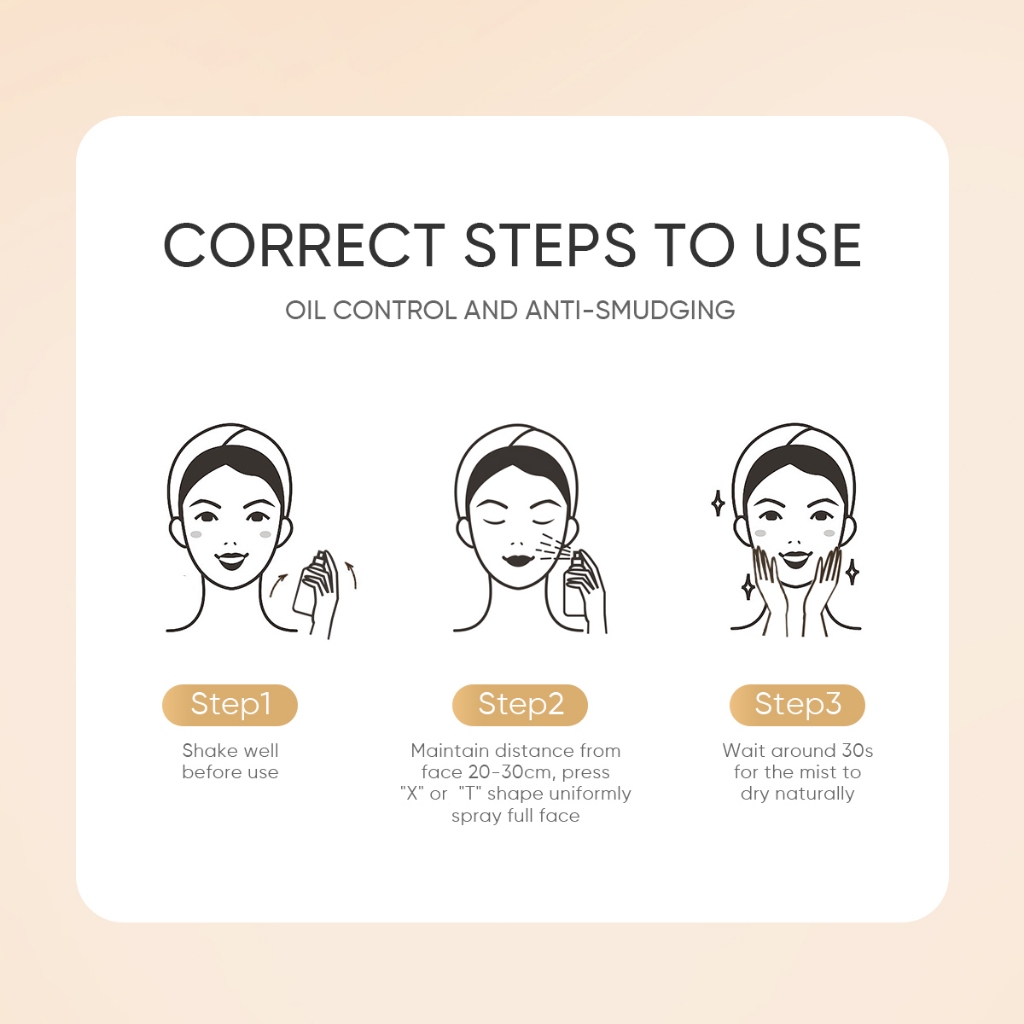 CORRECT STEPS TO USE

OIL CONTROL AND ANTI-SMUDGING

Step1

Shake well before use

Step2

Maintain distance from face 20-30cm, press "X" or "T" shape uniformly spray full face

Step3

Wait around 30s for the mist to dry naturally