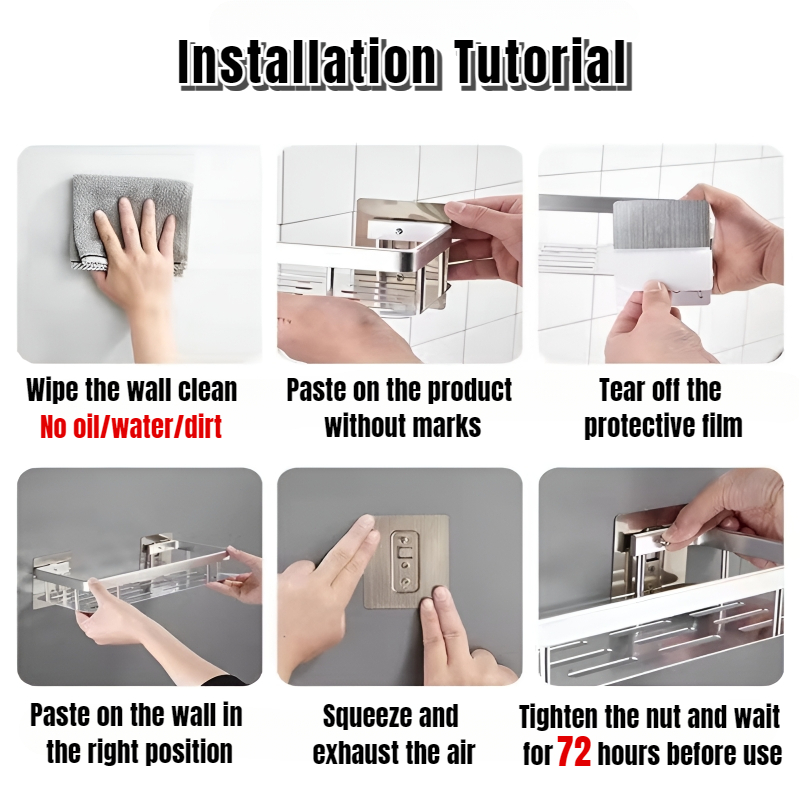 Installation Tutorial

Wipe the wall clean
No oil/water/dirt

Paste on the product without marks

Tear off the protective film

Paste on the wall in the right position

Squeeze and exhaust the air

Tighten the nut and wait for 72 hours before use