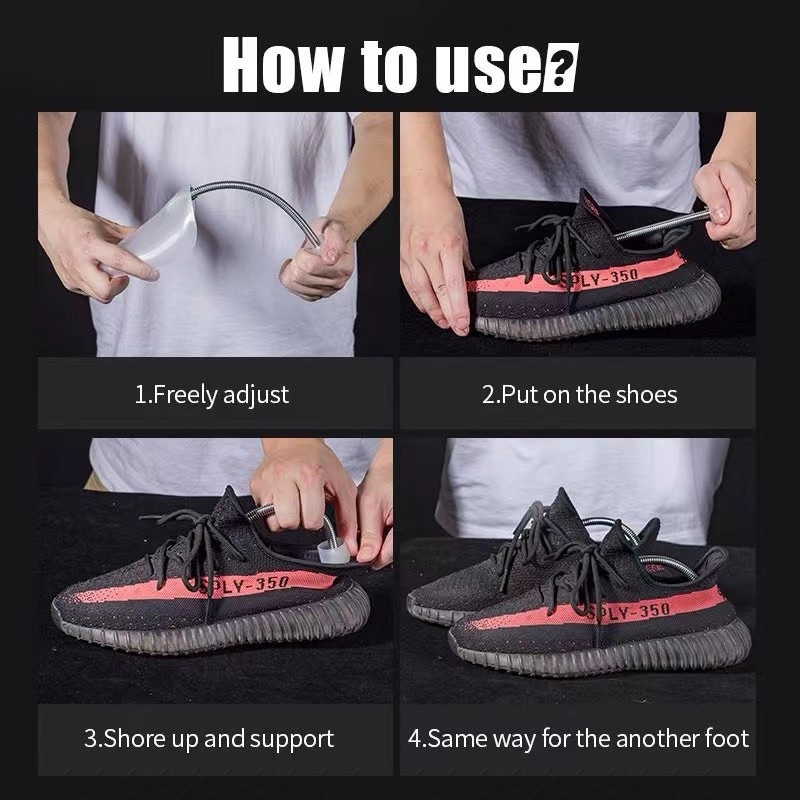 How to use?

SPLY-350

1.Freely adjust

2.Put on the shoes

SPLY-350

SPLY-350

3.Shore up and support

4.Same way for the another foot