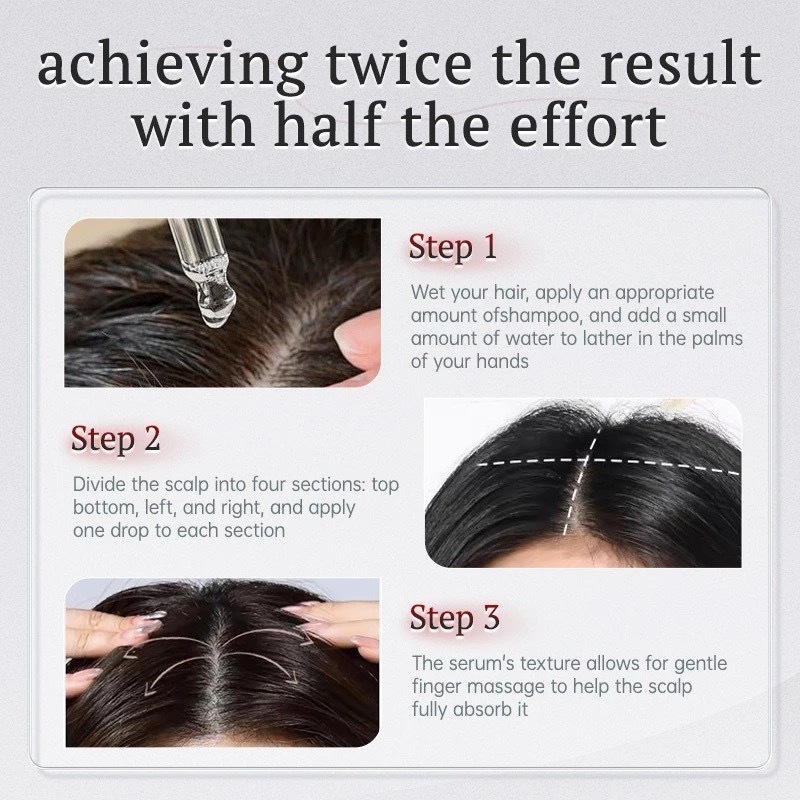 achieving twice the result with half the effort

Step 1

Wet your hair, apply an appropriate amount ofshampoo, and add a small amount of water to lather in the palms of your hands

Step 2

Divide the scalp into four sections: top bottom, left, and right, and apply one drop to each section

Step 3

The serum's texture allows for gentle finger massage to help the scalp fully absorb it