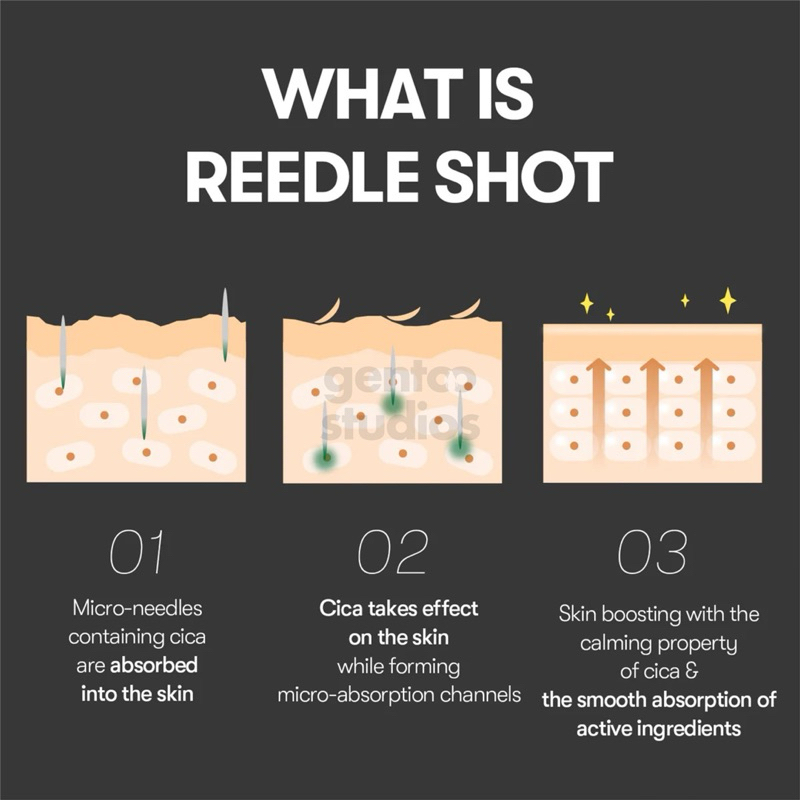 WHAT IS REEDLE SHOT

gentoo studios

01

Micro-needles containing cica are absorbed into the skin

02

Cica takes effect on the skin while forming micro-absorption channels

03

Skin boosting with the calming property of cica & the smooth absorption of active ingredients