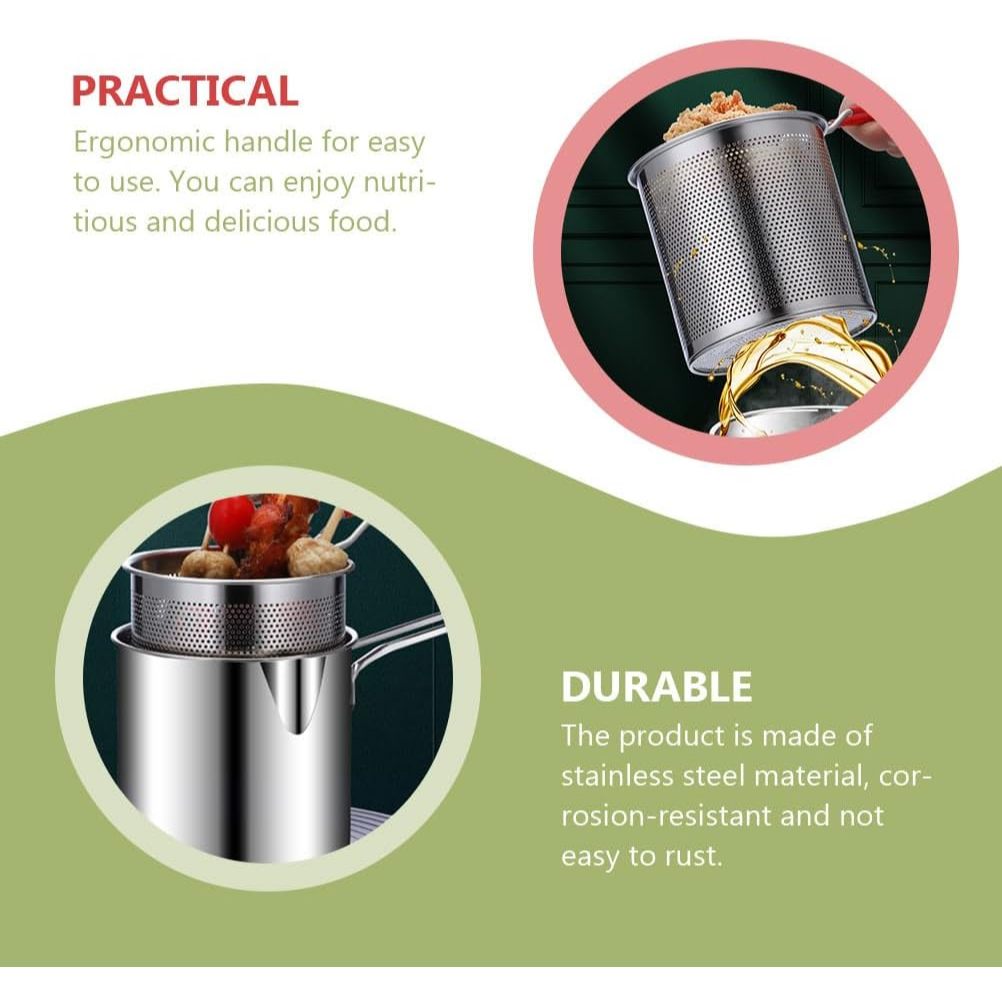 PRACTICAL
Ergonomic handle for easy to use. You can enjoy nutritious and delicious food.

DURABLE
The product is made of stainless steel material, corrosion-resistant and not easy to rust.